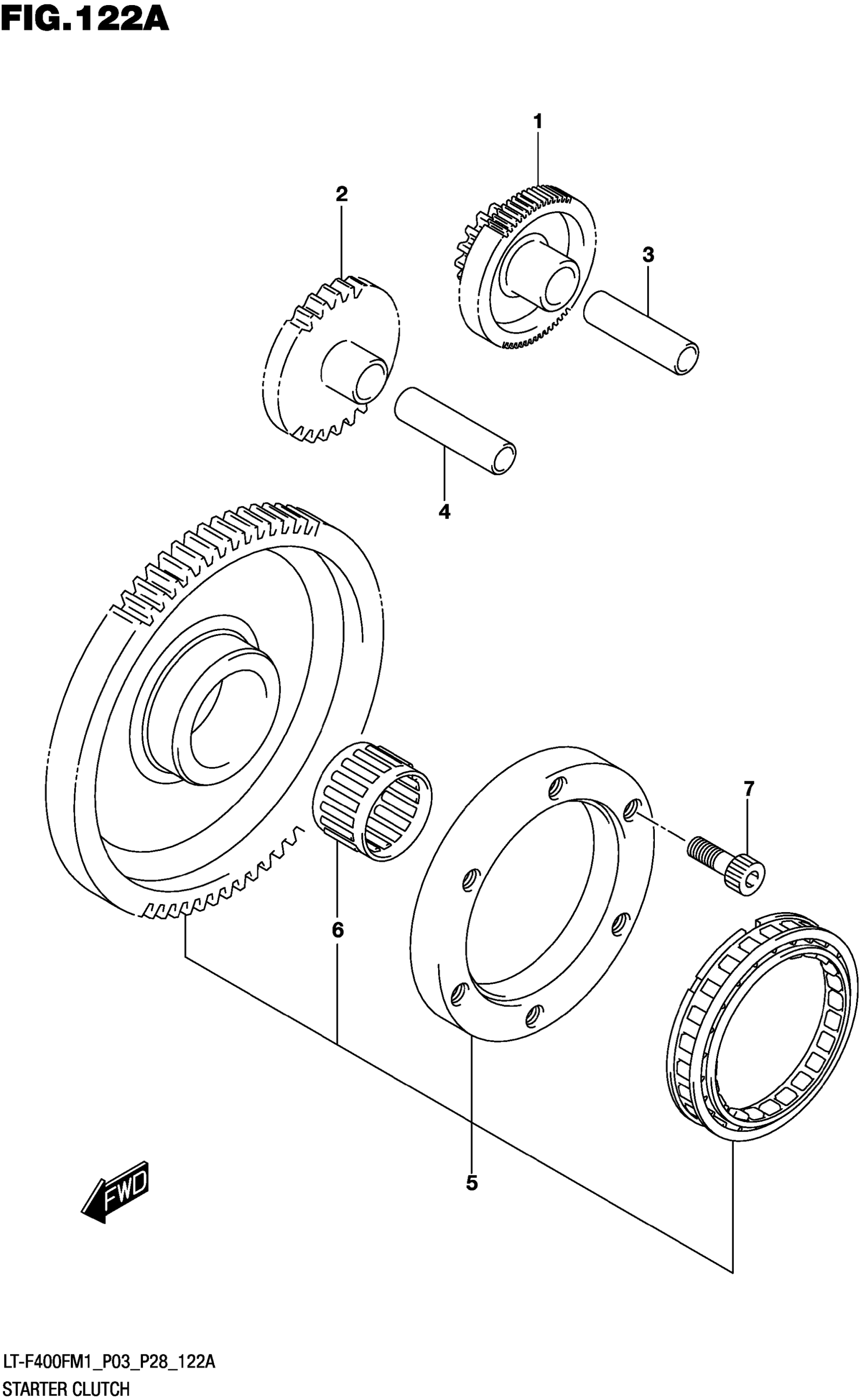 FIG.122A

1

2

3

4

7

6

5

FWD

LT-F400FM1_P03_P28_122A
STARTER CLUTCH