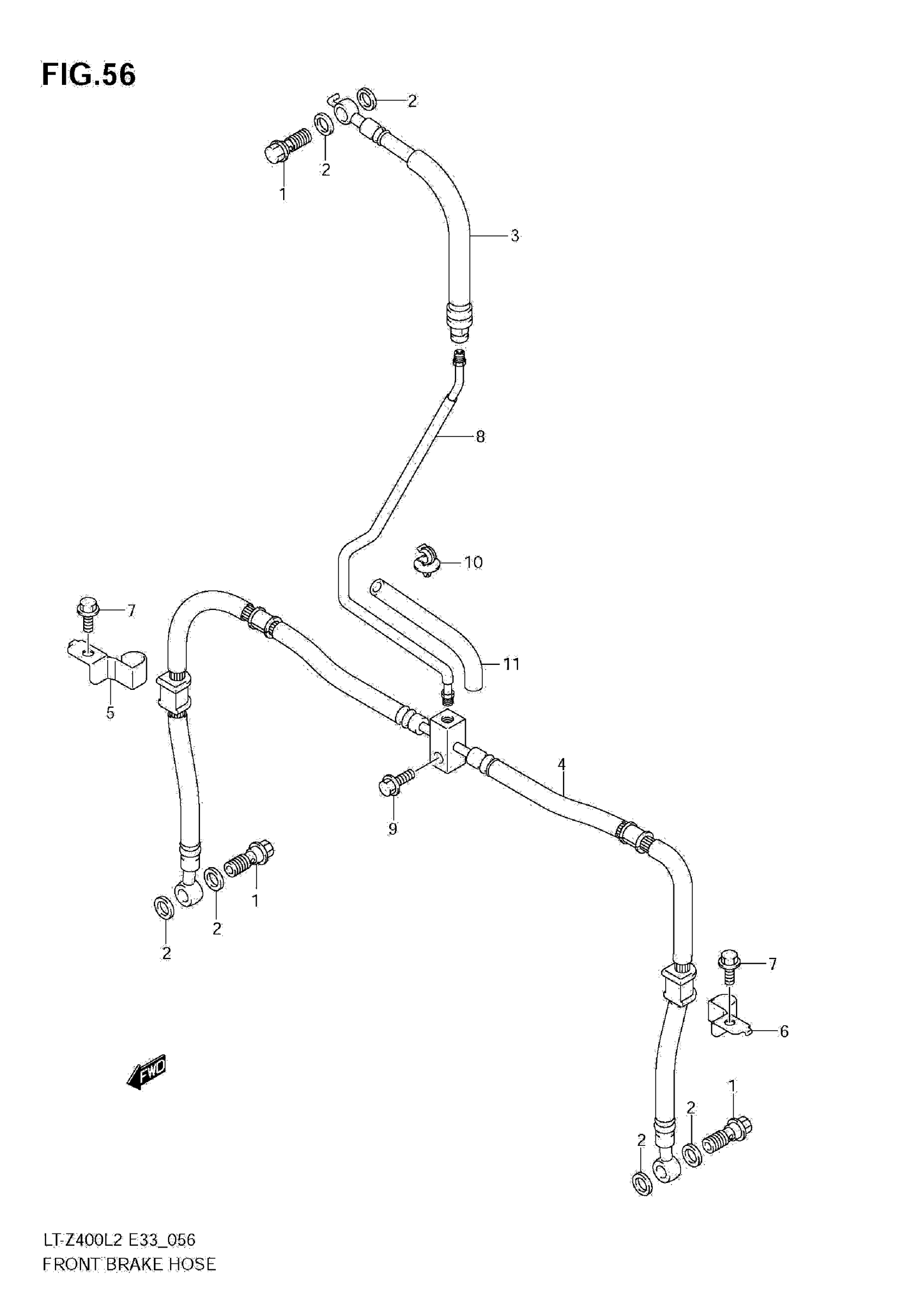 FIG.56

2
2
1
3
8
10
7
11
5
4
9
1
2
2
7
6
FWD
1
2
2

LT-Z400L2 E33_056
FRONT BRAKE HOSE