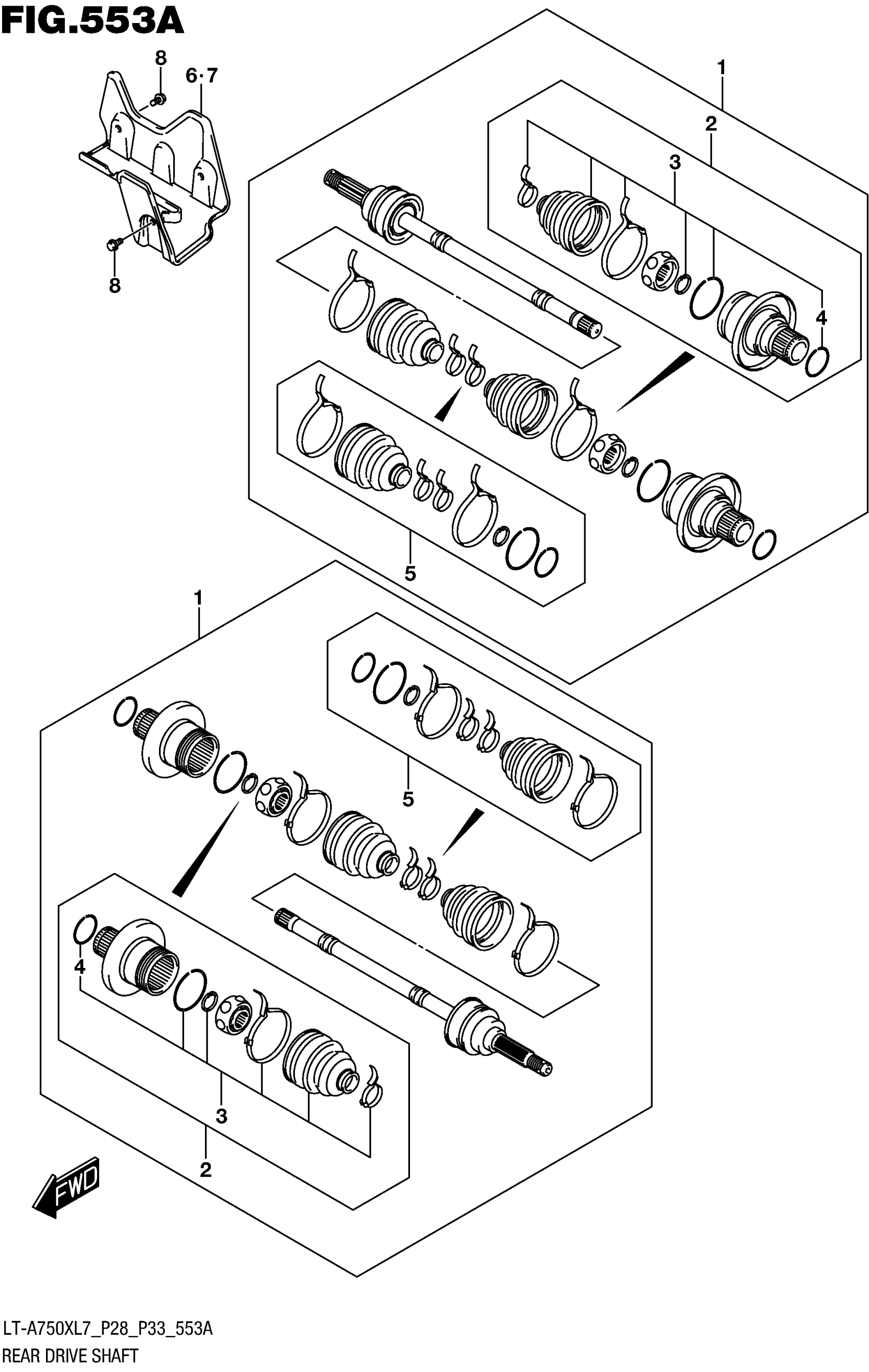 FIG.553A

8
6·7
8

1
2
3
4
5

1
5
4
3
2

FWD

LT-A750XL7_P28_P33_553A
REAR DRIVE SHAFT