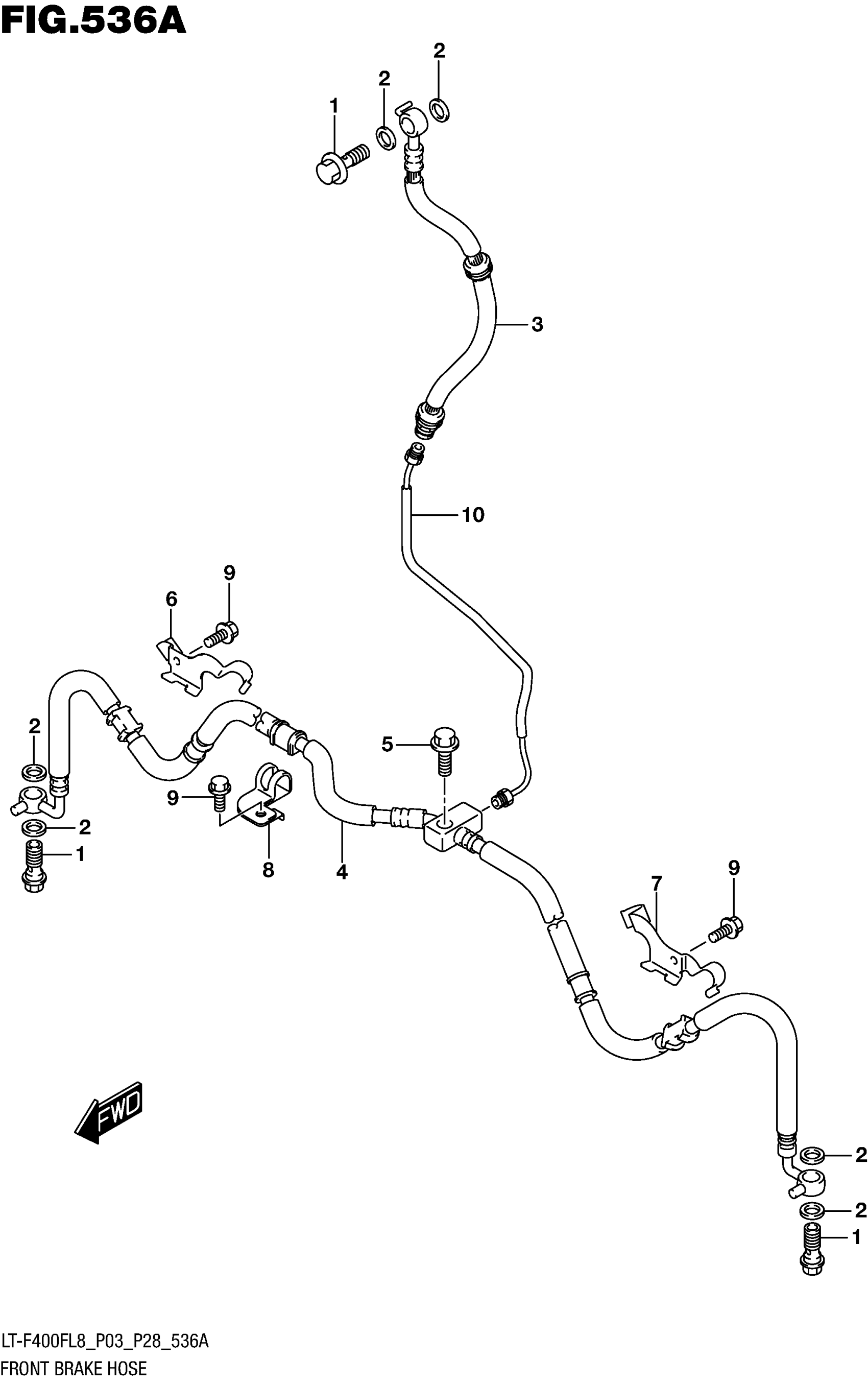 FIG.536A

2
2
1
3
10
9
6
2
5
9
2
1
8
4
7
9
FWD
2
2
1

LT-F400FL8_P03_P28_536A
FRONT BRAKE HOSE