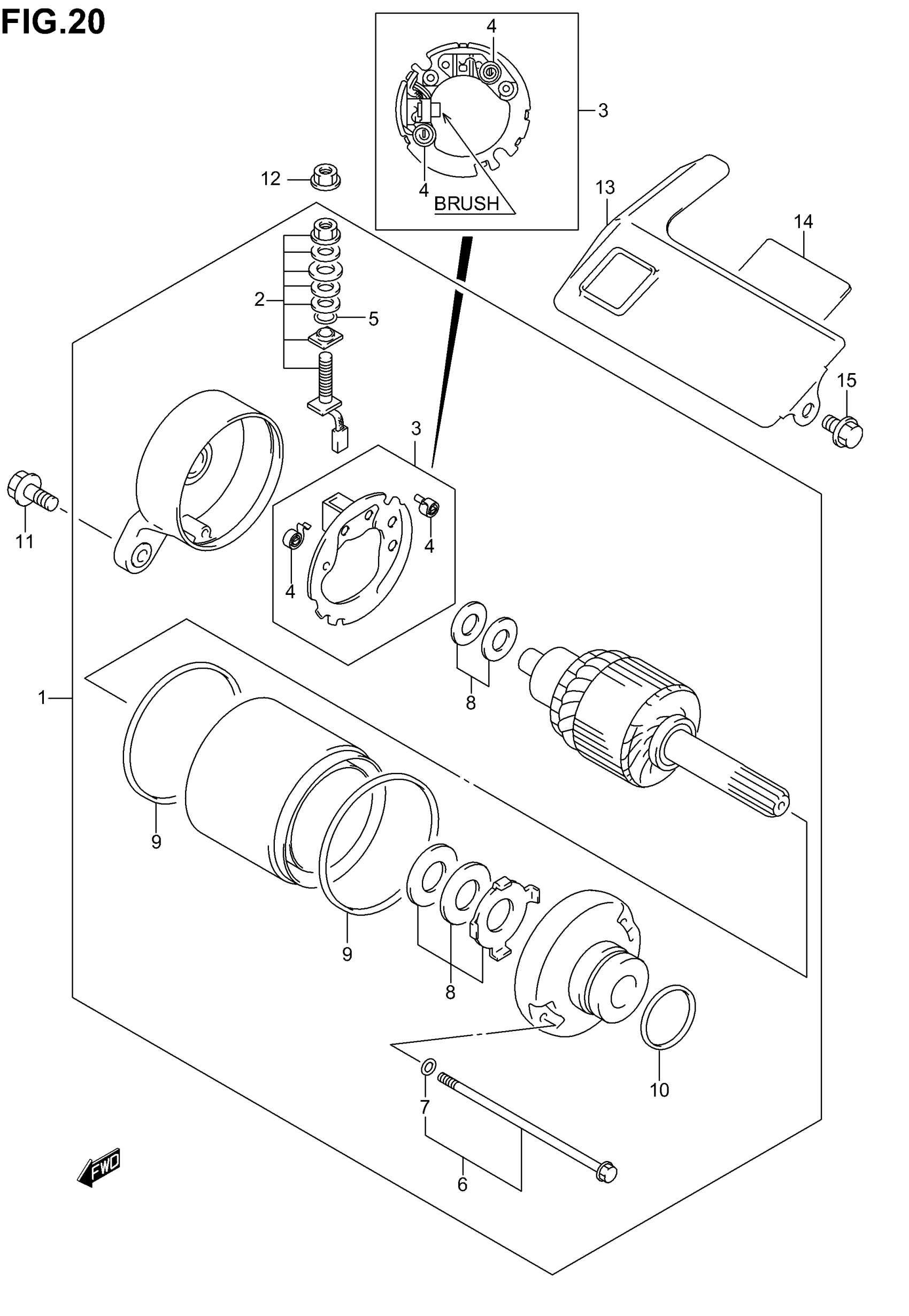 FIG.20

4
3
4
BRUSH
12
13
14
2
5
15
3
11
4
4
8
1
9
9
8
10
7
6
FWD