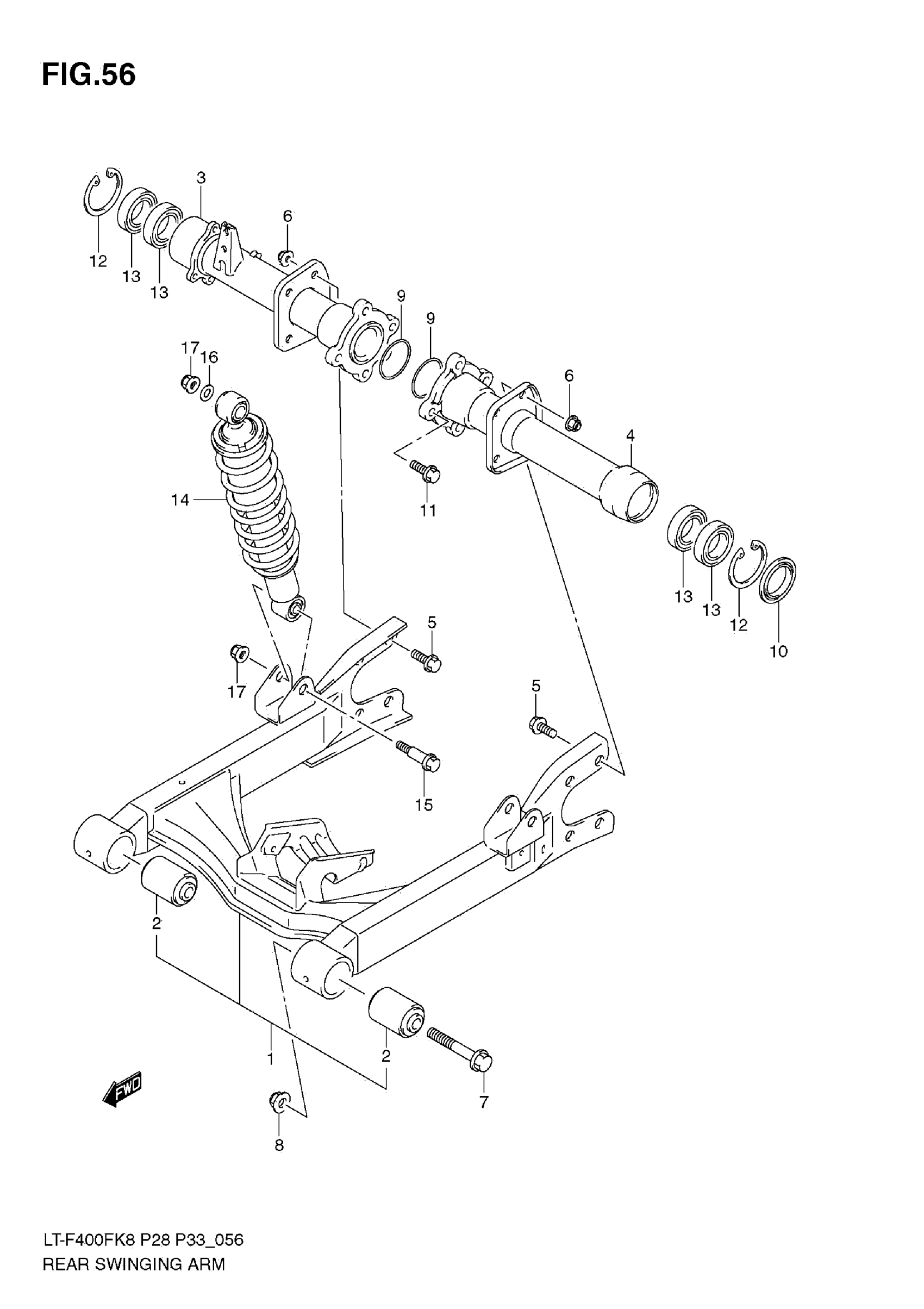 FIG.56

3
6
12
13
13
9
9
17
16
6
4
14
11
13
13
12
10
5
17
5
15
2
1
2
7
FWD
8

LT-F400FK8 P28 P33_056
REAR SWINGING ARM