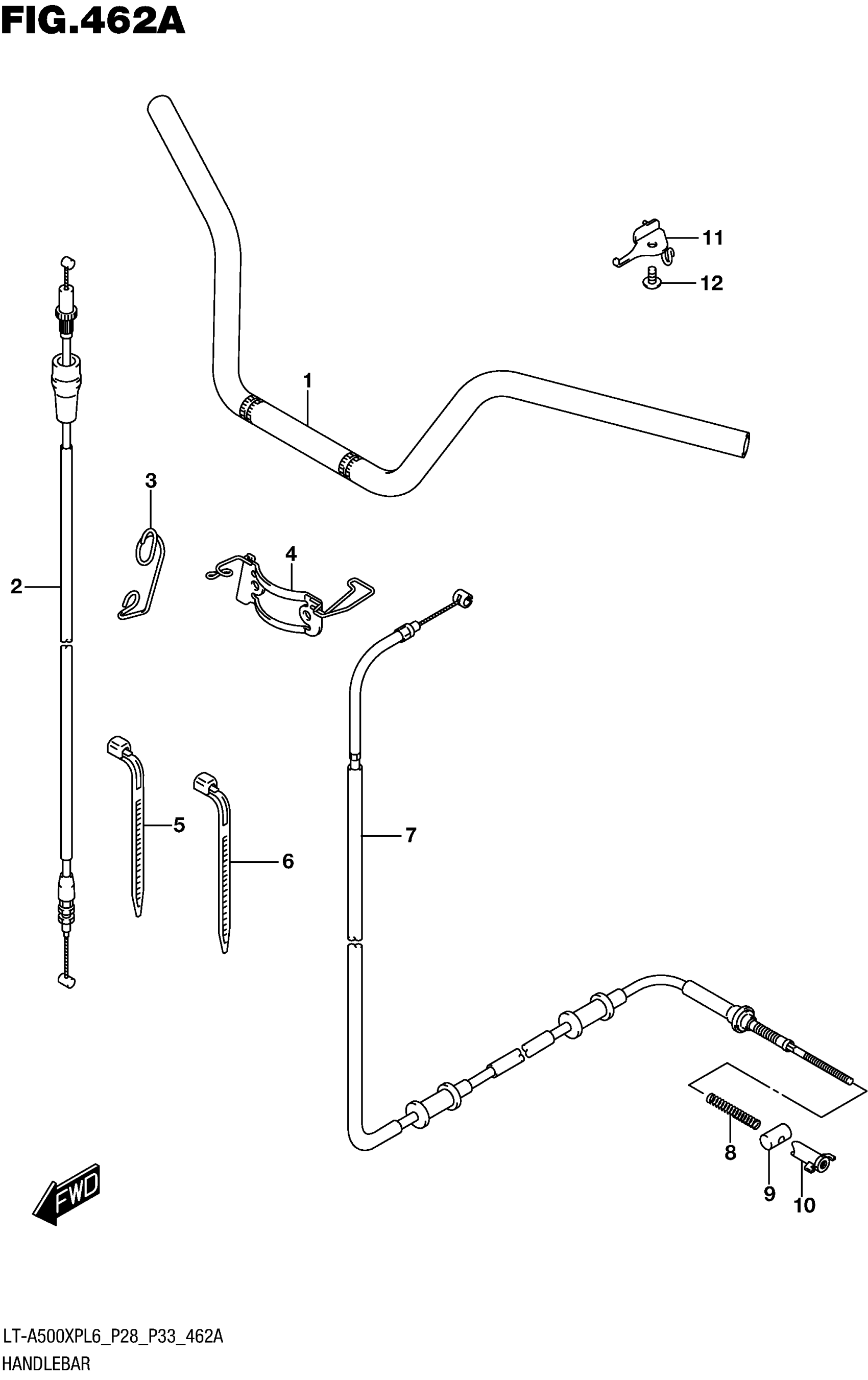 FIG.462A

11
12
1
3
4
2
5
6
7
8
9
10
FWD

LT-A500XPL6_P28_P33_462A
HANDLEBAR