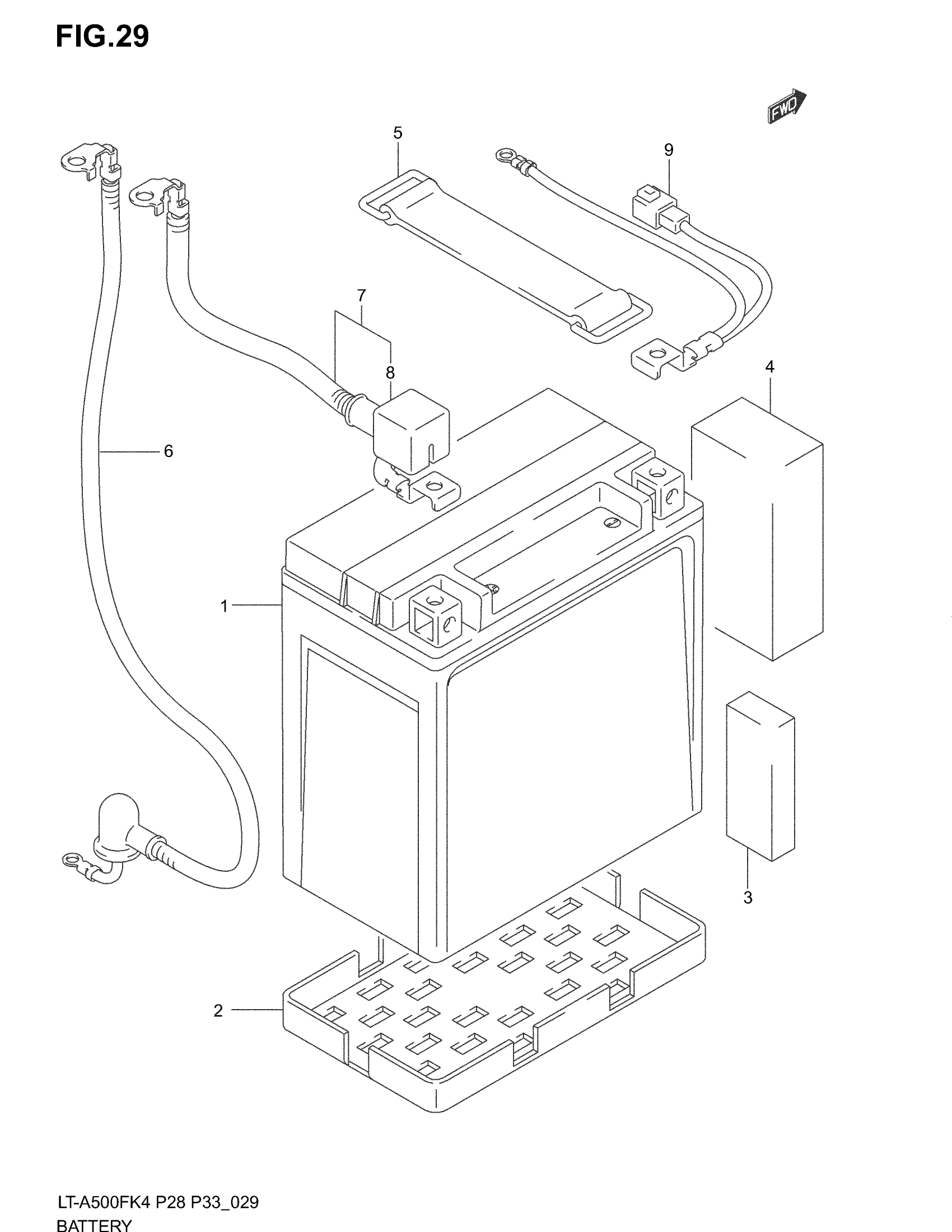 FIG.29

FWD

5

9

7

8

4

6

1

3

2

LT-A500FK4 P28 P33_029
BATTERY