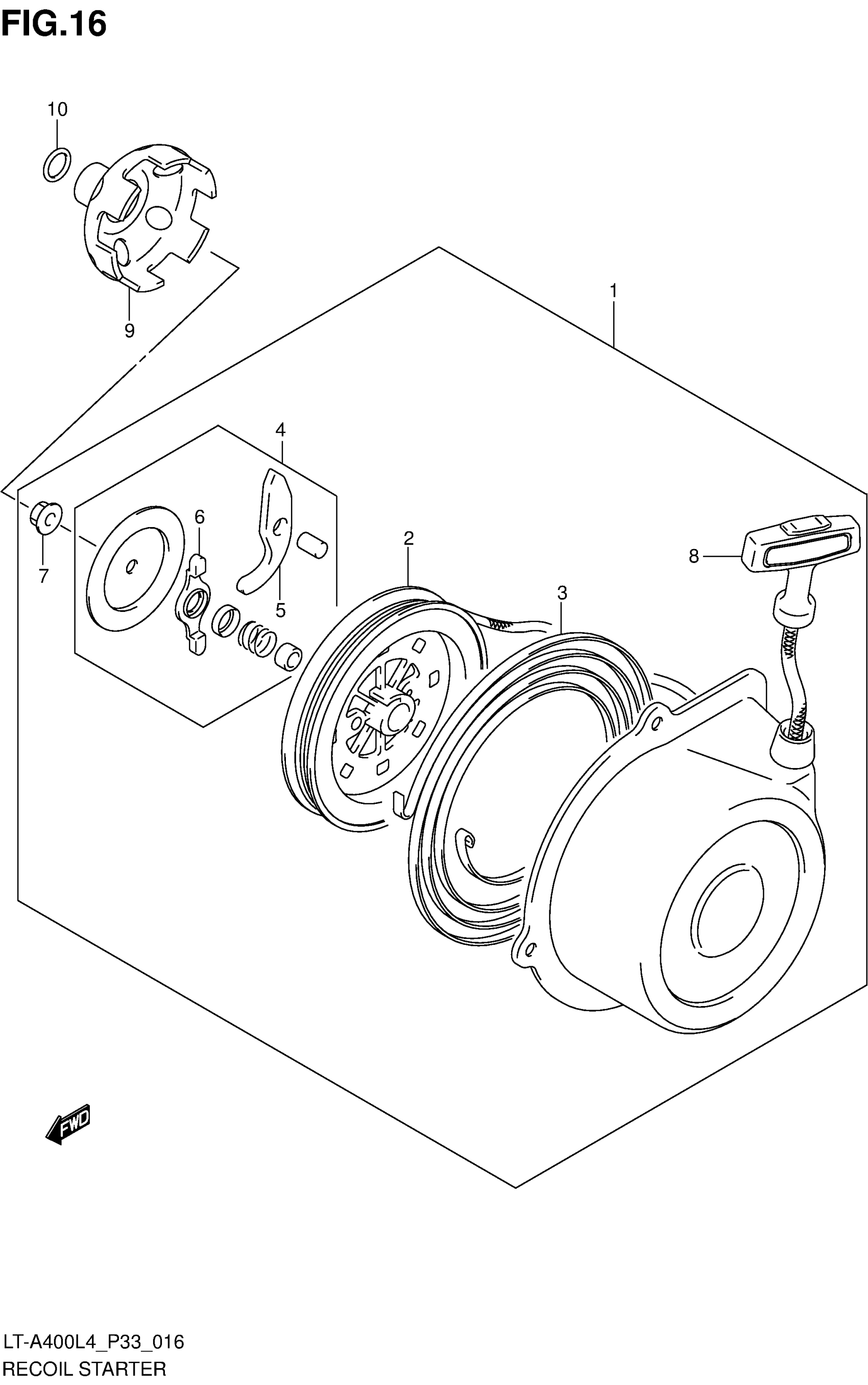 FIG.16

10

9

1

4

6

7

5

2

3

8

FWD

LT-A400L4_P33_016
RECOIL STARTER