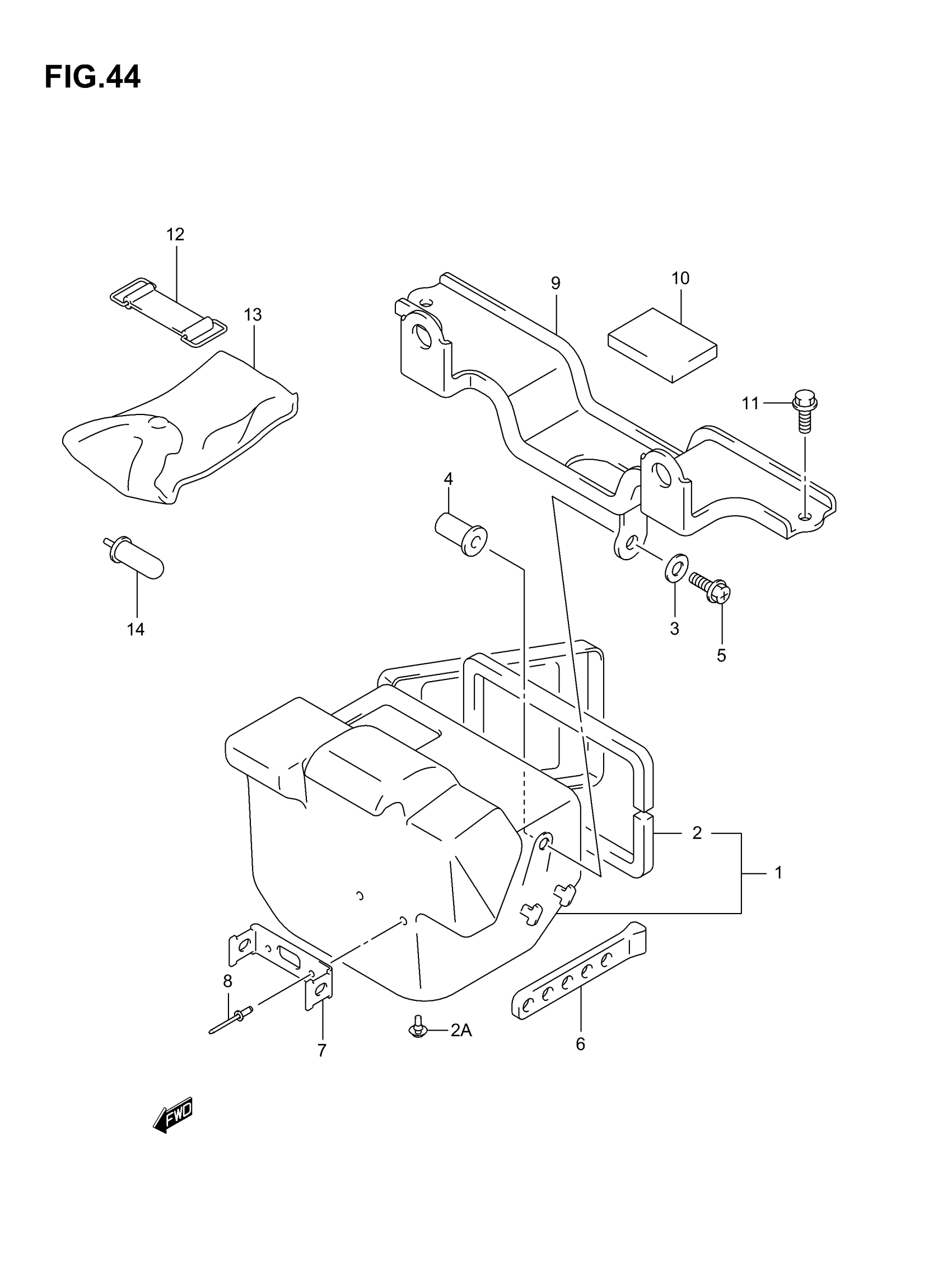 FIG.44

12
13
9
10
11
4
14
3
5
2
1
8
7
2A
6
FWD