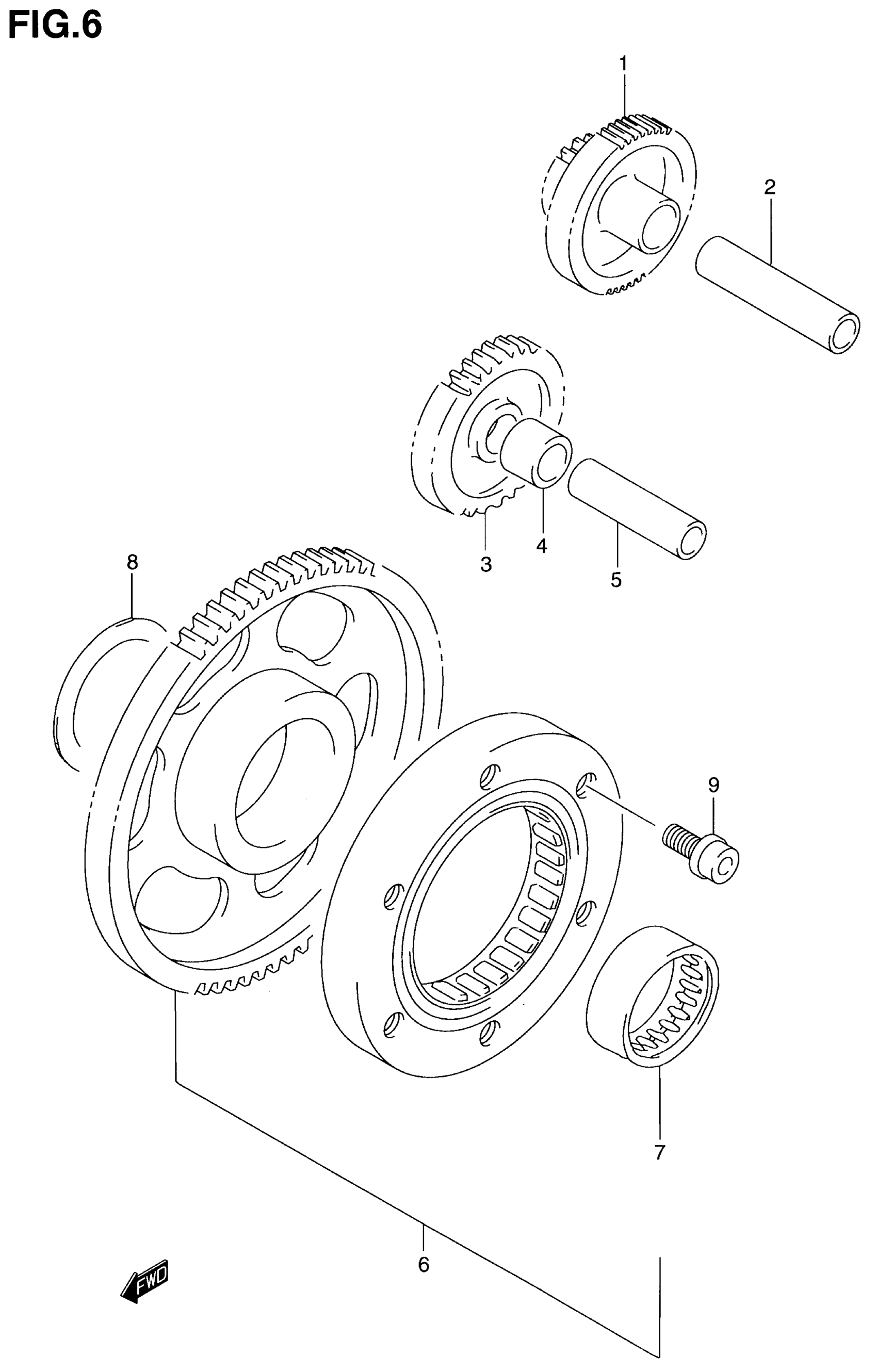 FIG.6

1

2

3

4

5

8

9

7

6

FWD