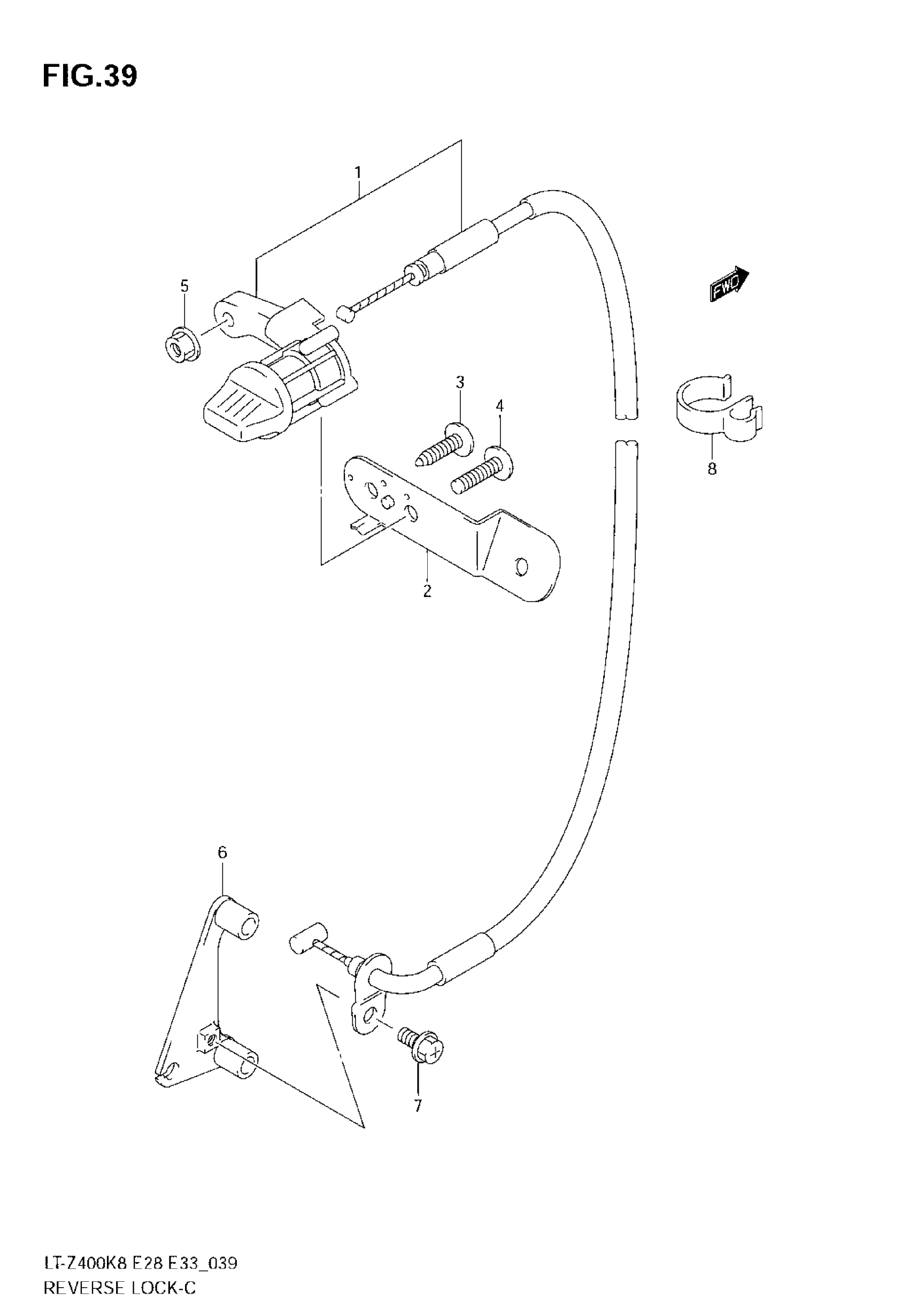 FIG.39

1

5

FWD

3

4

8

2

6

7

LT-Z400K8 E28 E33_039
REVERSE LOCK-C