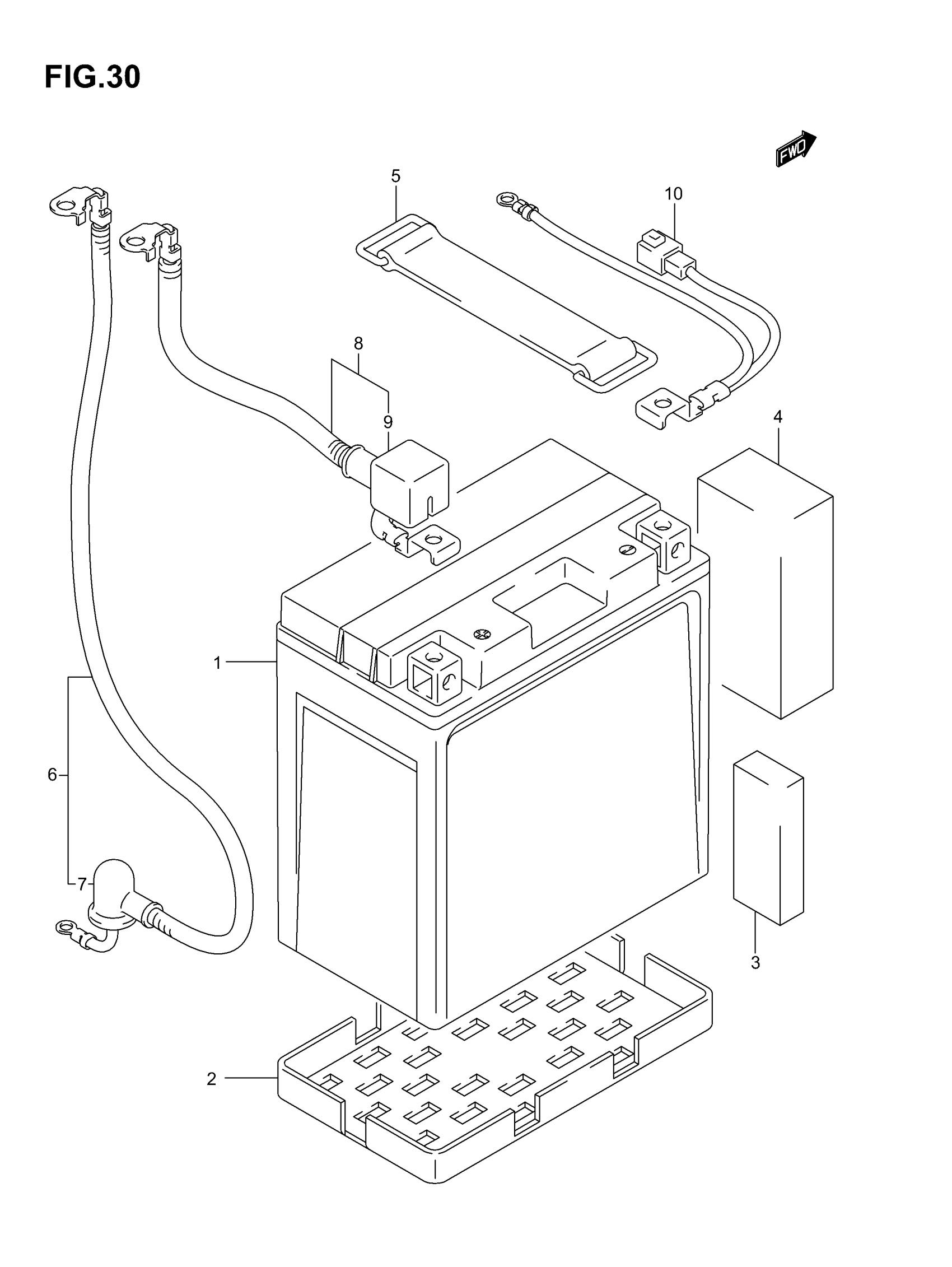 FIG.30

FWD

5

10

8

9

4

1

6

7

3

2