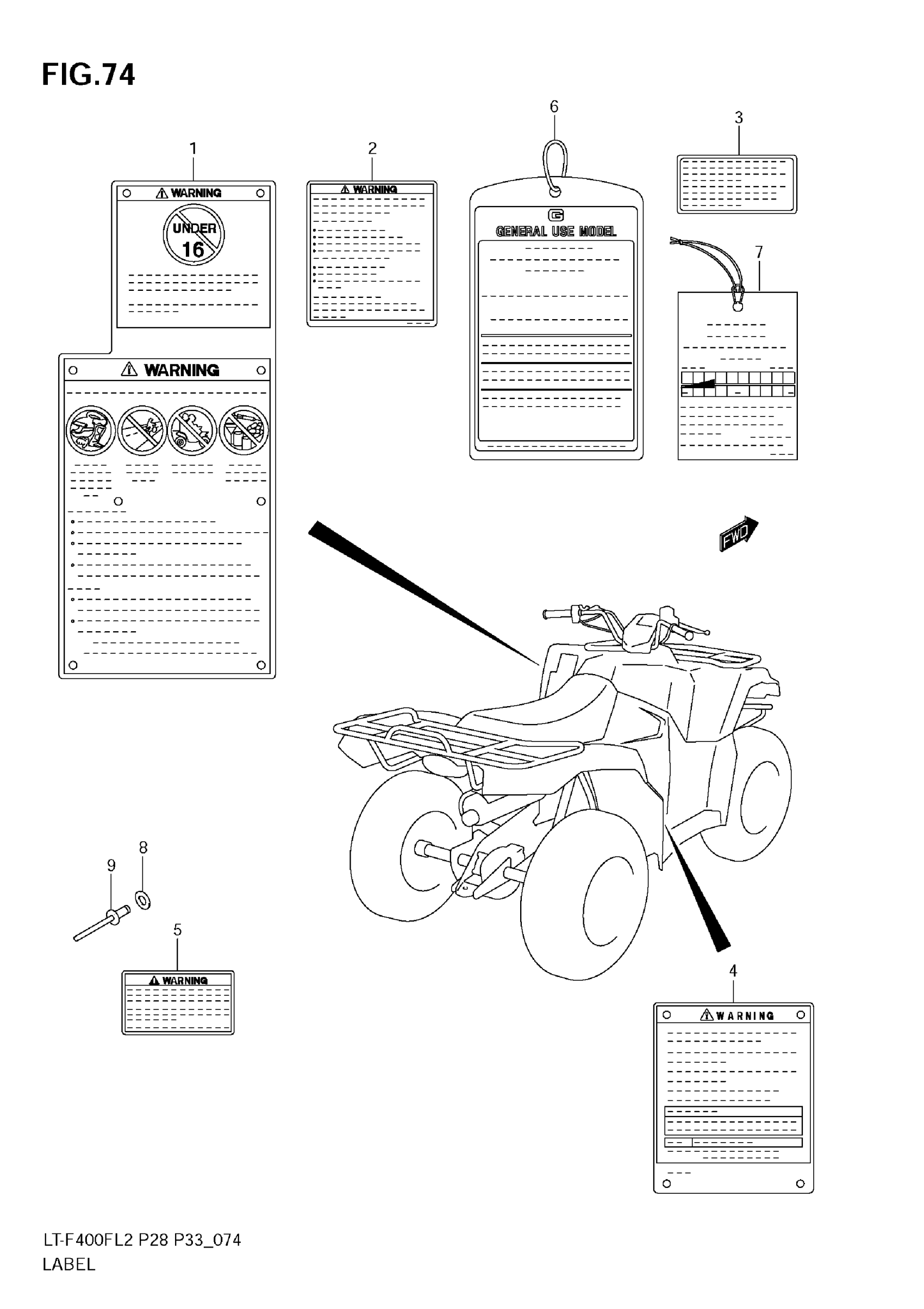 FIG.74

1

WARNING

UNDER 16

WARNING

2

WARNING

6

G

GENERAL USE MODEL

3

7

FWD

9

8

5

WARNING

4

WARNING

LT-F400FL2 P28 P33_074
LABEL