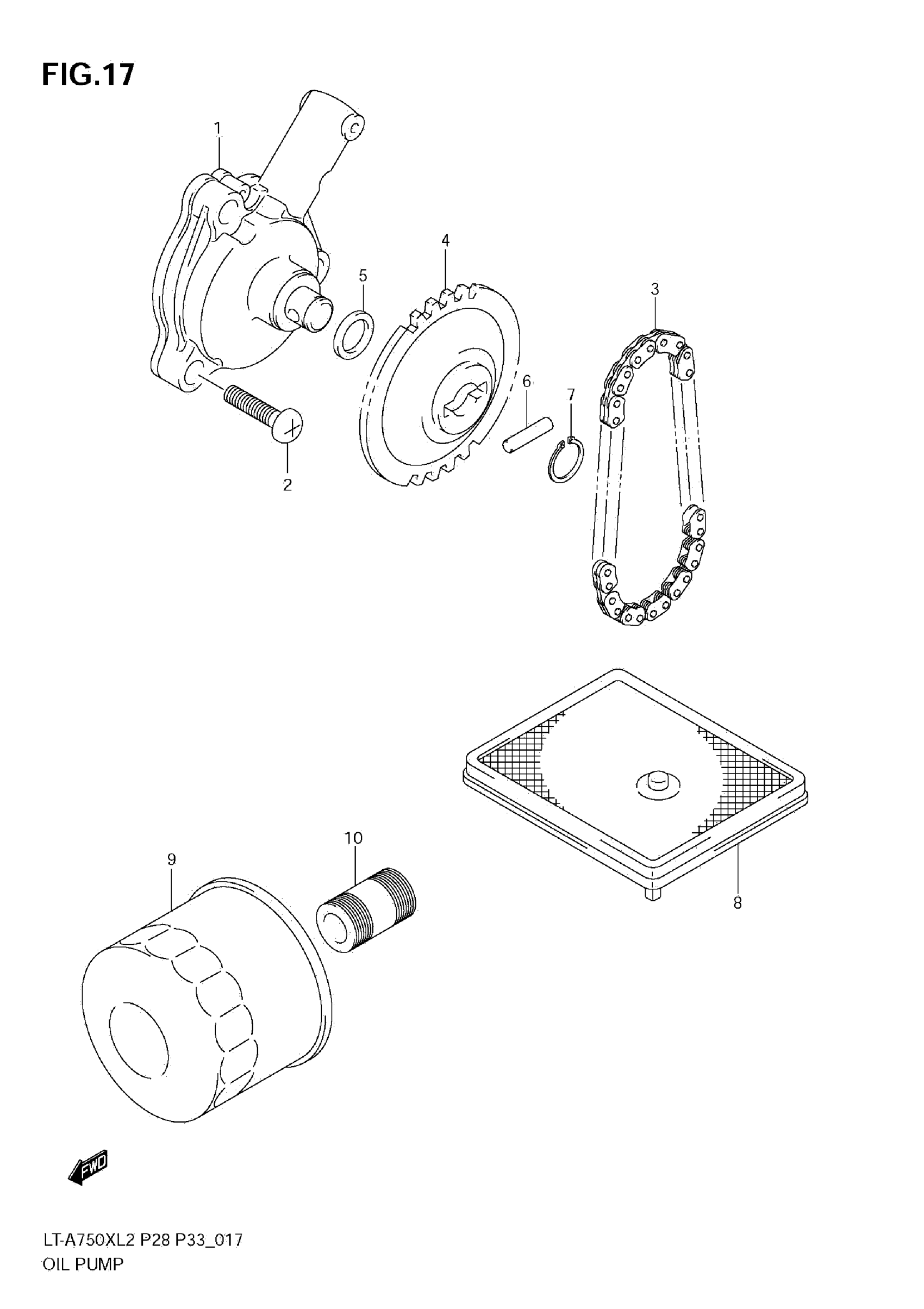 FIG.17

1

4

5

3

6

7

2

10

9

8

FWD

LT-A750XL2 P28 P33_017
OIL PUMP