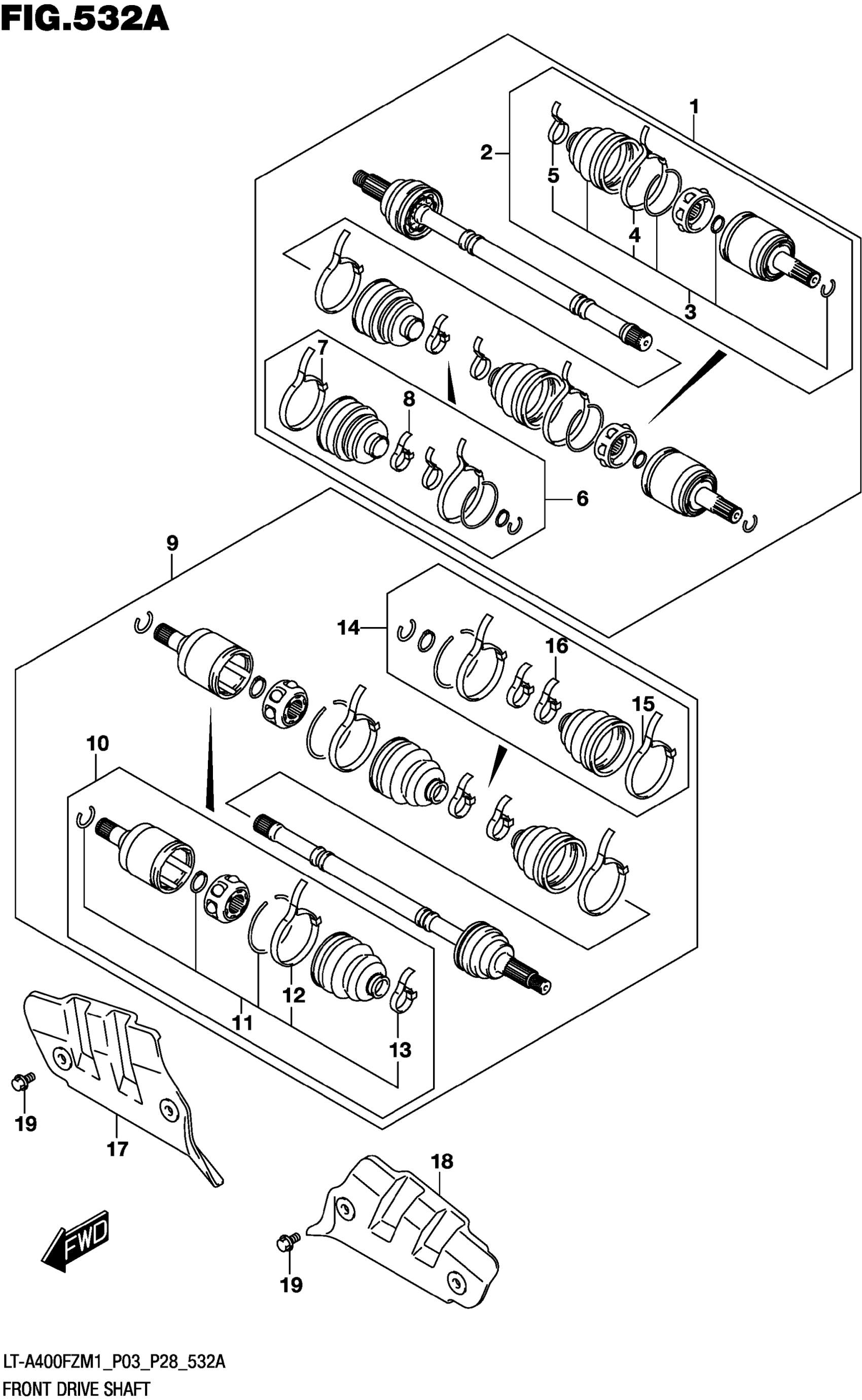 FIG.532A

1
2
5
4
3
7
8
6
9
14
16
15
10
12
11
13
19
17
18
FWD
19

LT-A400FZM1_P03_P28_532A
FRONT DRIVE SHAFT