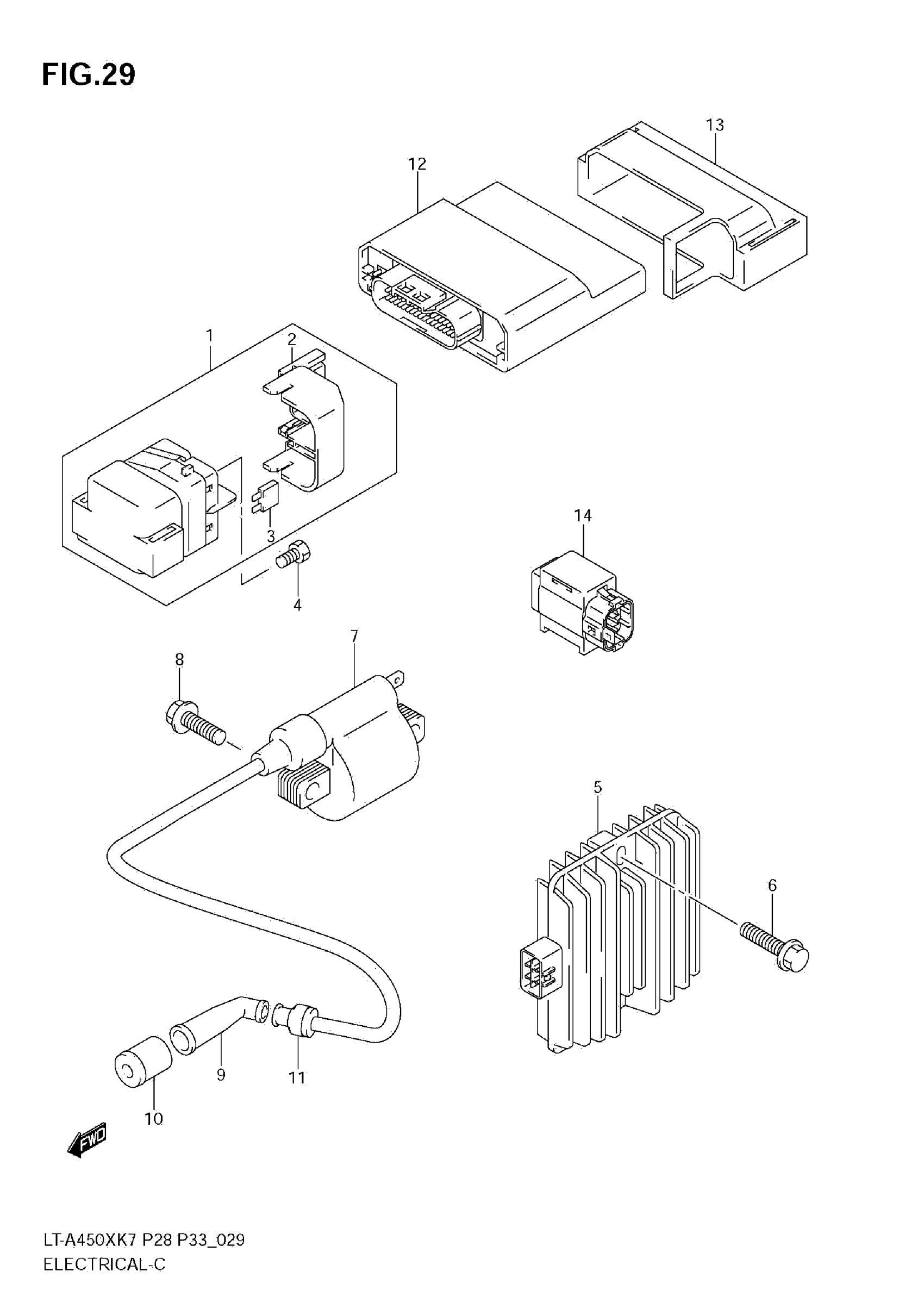 FIG.29

13

12

1

2

3

4

14

7

8

5

6

9

11

10

FWD

LT-A450XK7 P28 P33_029
ELECTRICAL-C