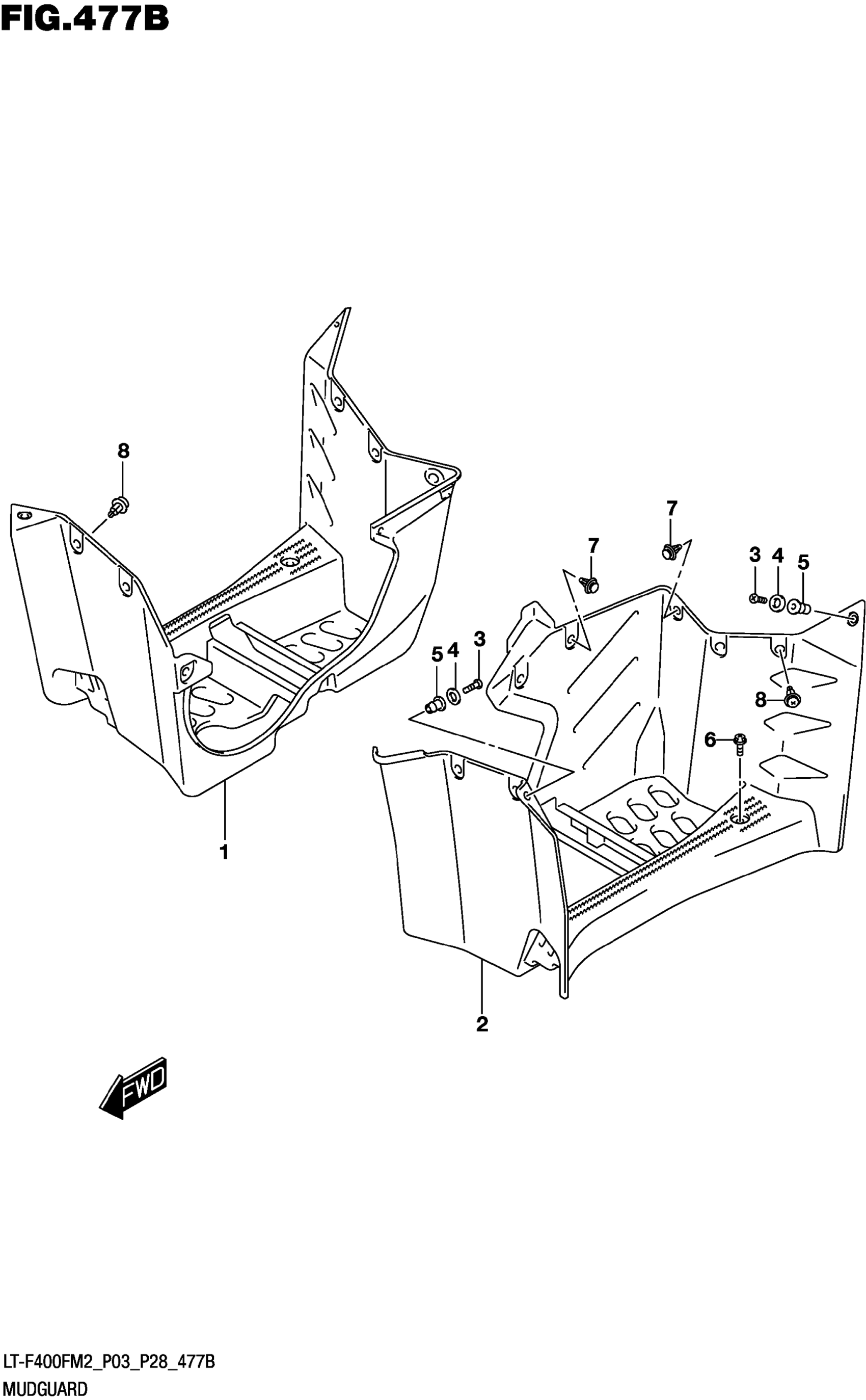 FIG.477B

8

7

7

3 4 5

5 4 3

8

6

1

2

FWD

LT-F400FM2_P03_P28_477B

MUDGUARD