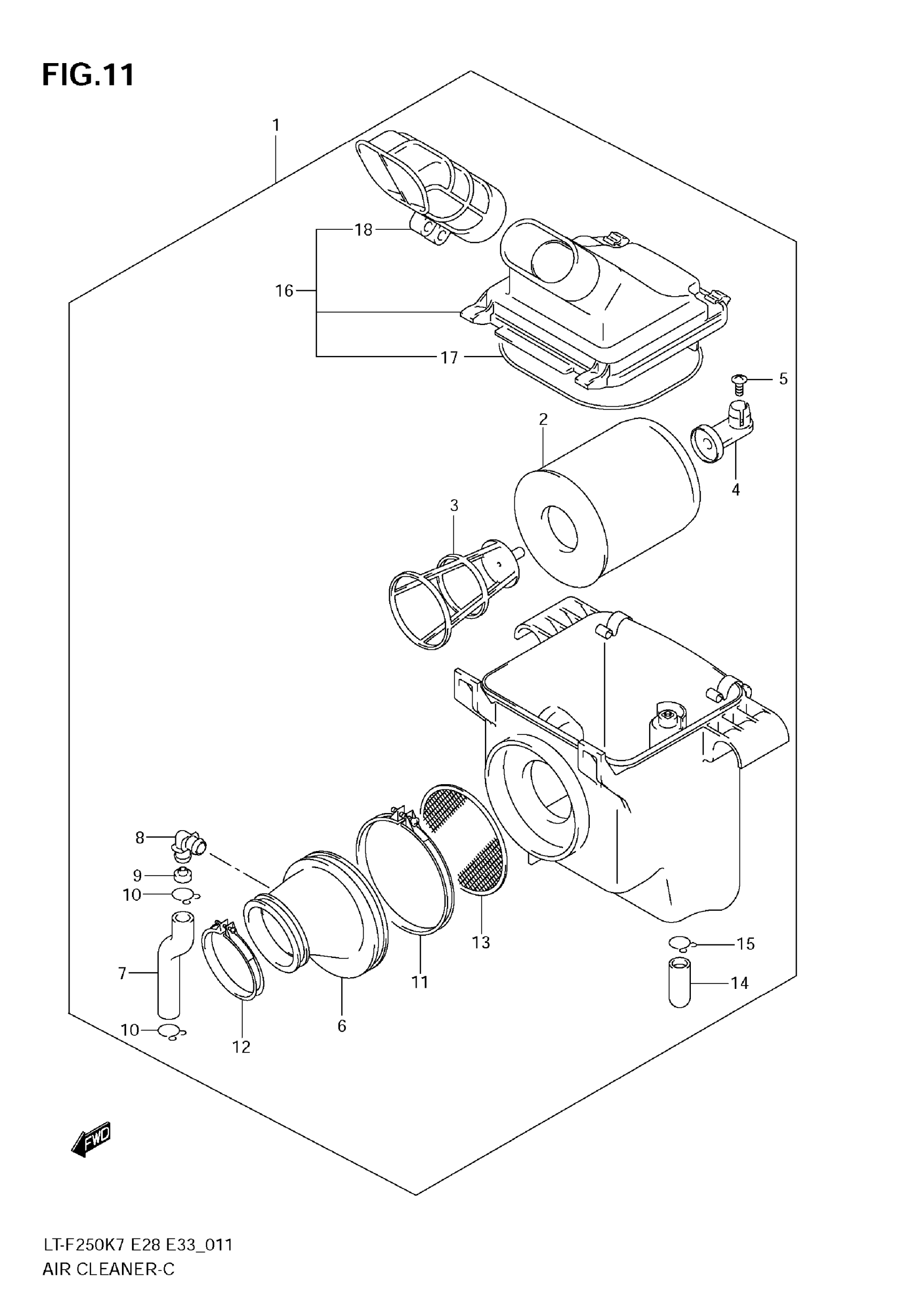 FIG.11

1

18

16

17

5

2

4

3

8

9

10

7

10

12

6

11

13

15

14

FWD

LT-F250K7 E28 E33_011
AIR CLEANER-C