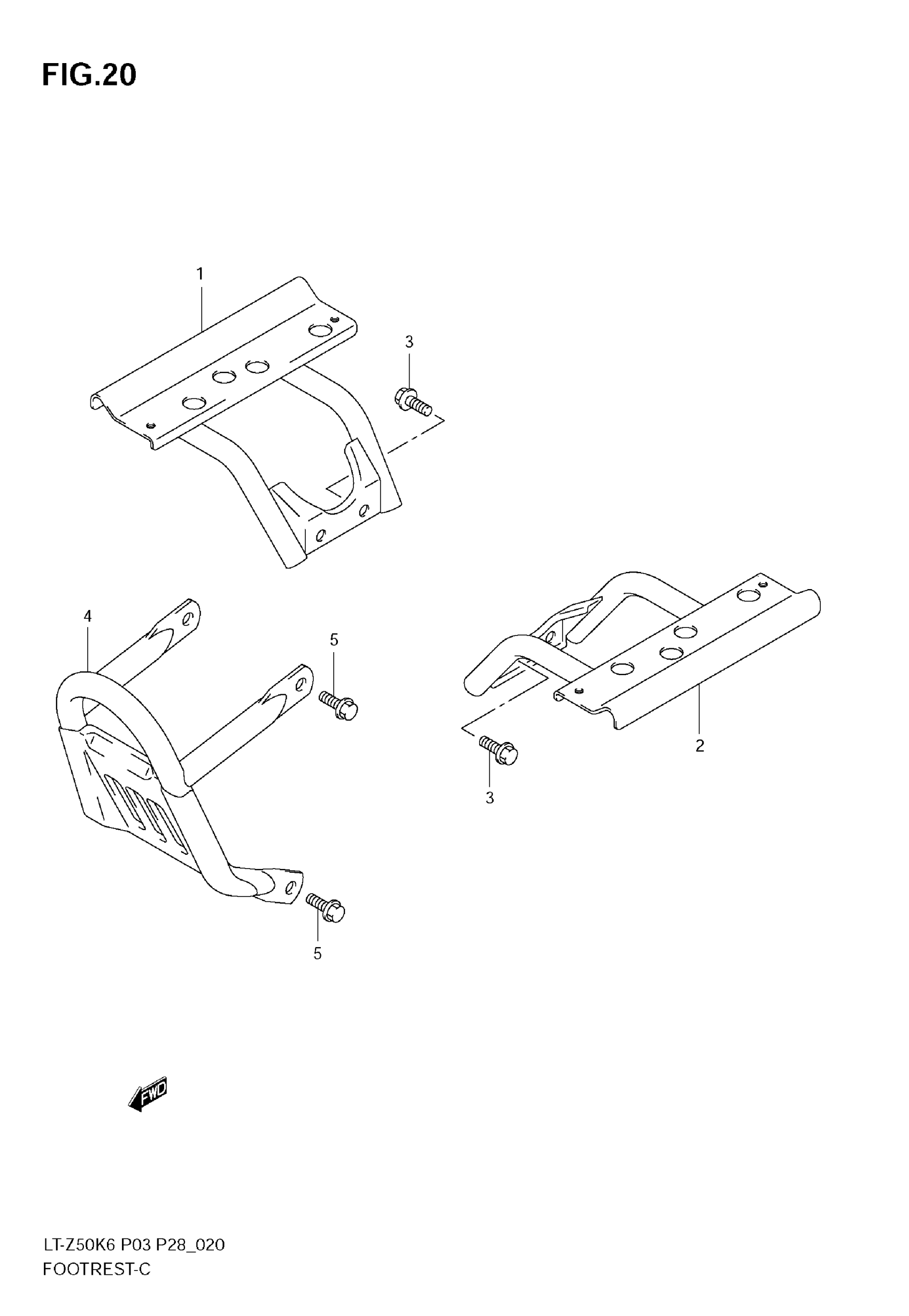 FIG.20

1

3

4

5

2

3

5

FWD

LT-Z50K6 P03 P28_020
FOOTREST-C