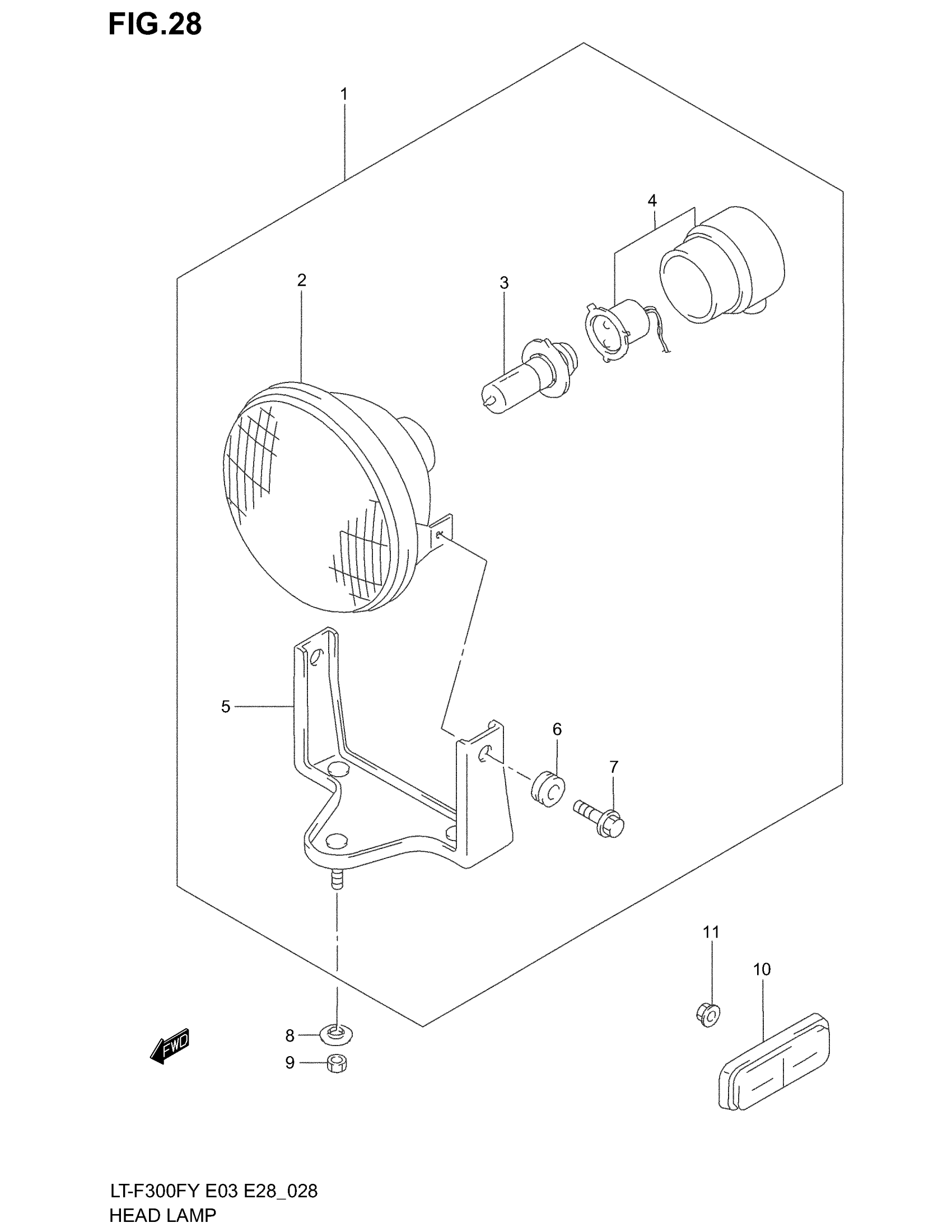 FIG.28

1
4
2
3
5
6
7
11
10
8
9
FWD

LT-F300FY E03 E28_028
HEAD LAMP