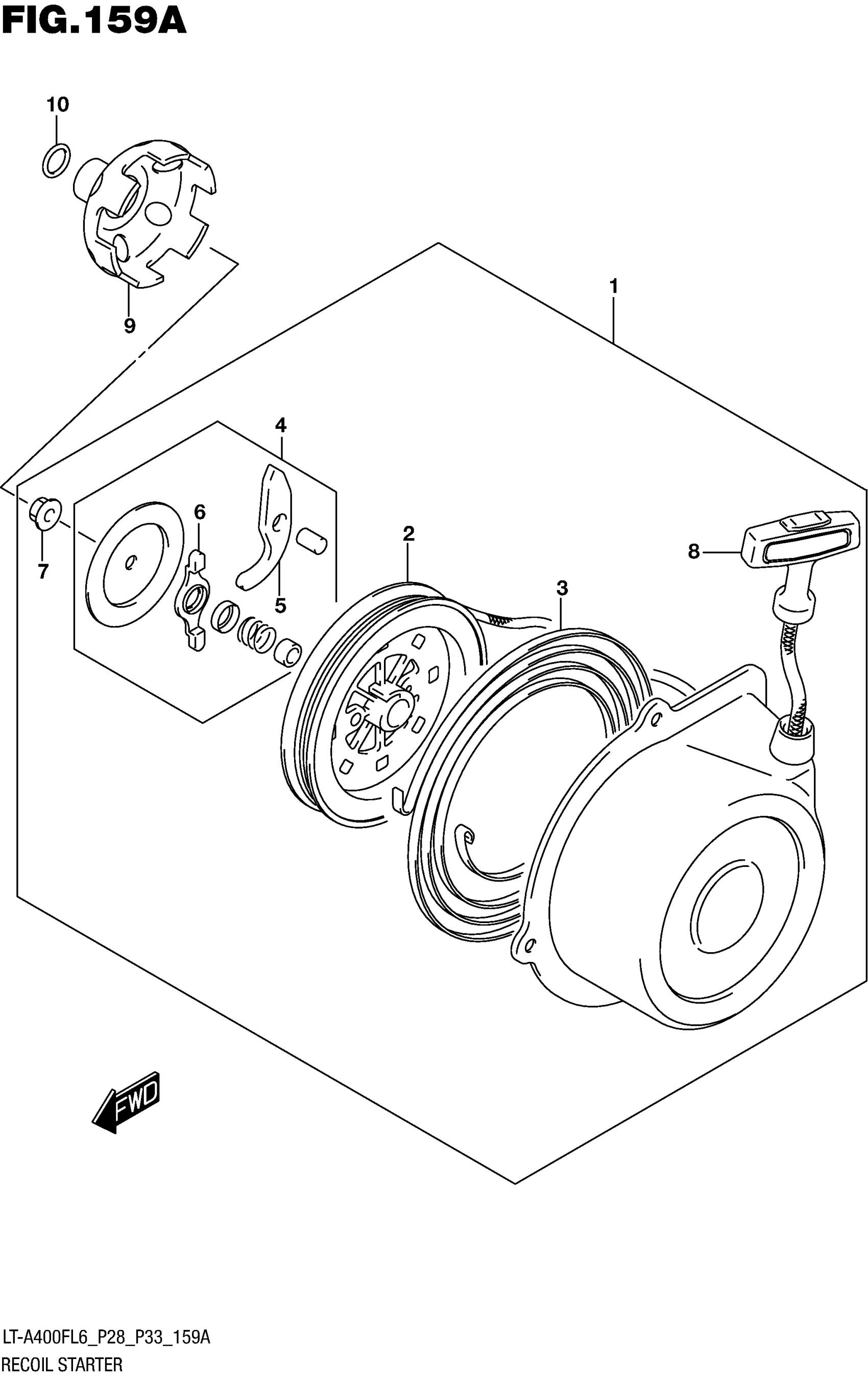 FIG.159A

10

9

1

4

6

7

5

2

3

8

FWD

LT-A400FL6_P28_P33_159A
RECOIL STARTER