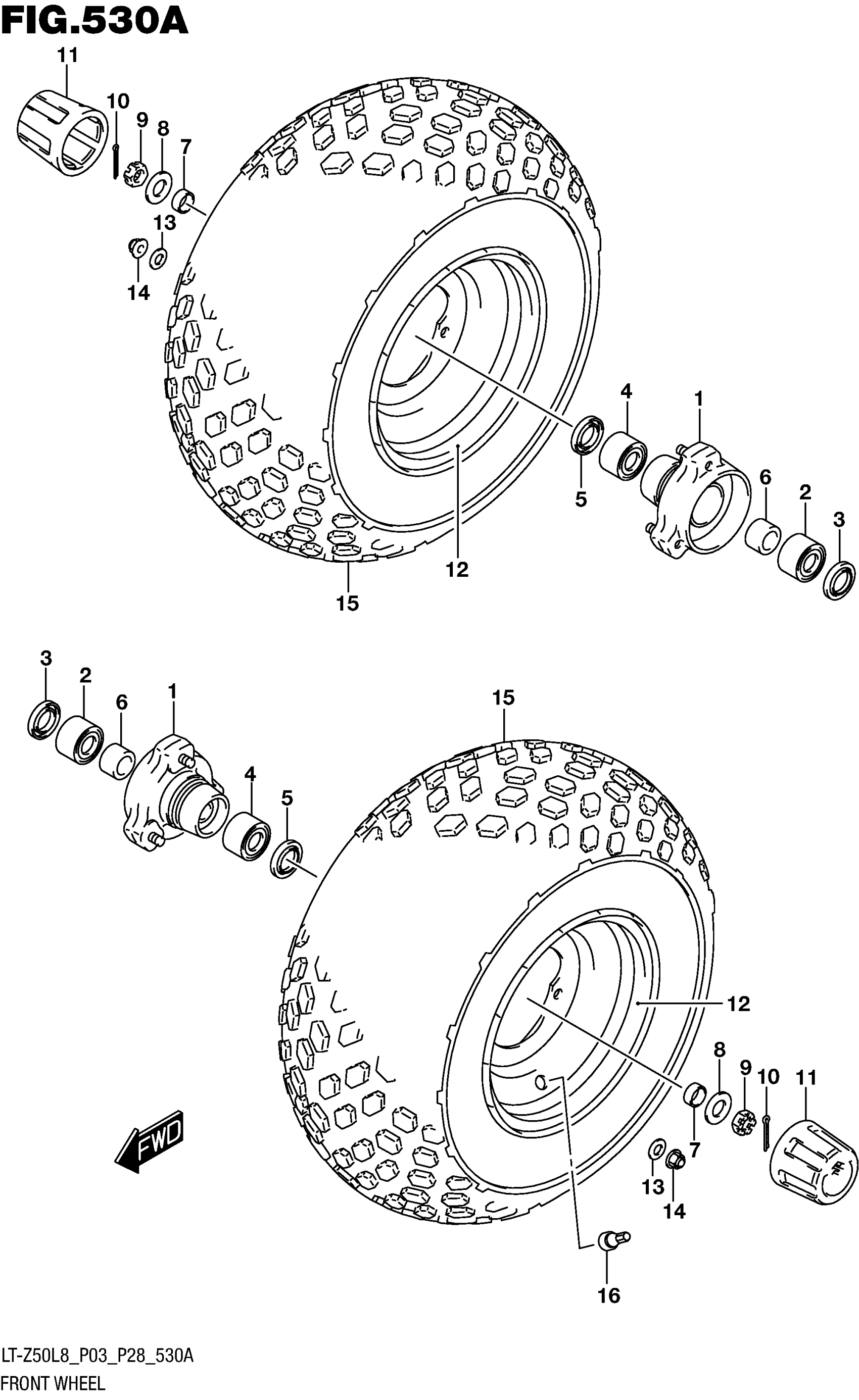 FIG.530A

11
10
9
8
7
13
14
4
1
5
6
2
3
12
15

3
2
6
1
4
5
15
12
8
9
10
11
7
13
14
16
FWD

LT-Z50L8_P03_P28_530A
FRONT WHEEL