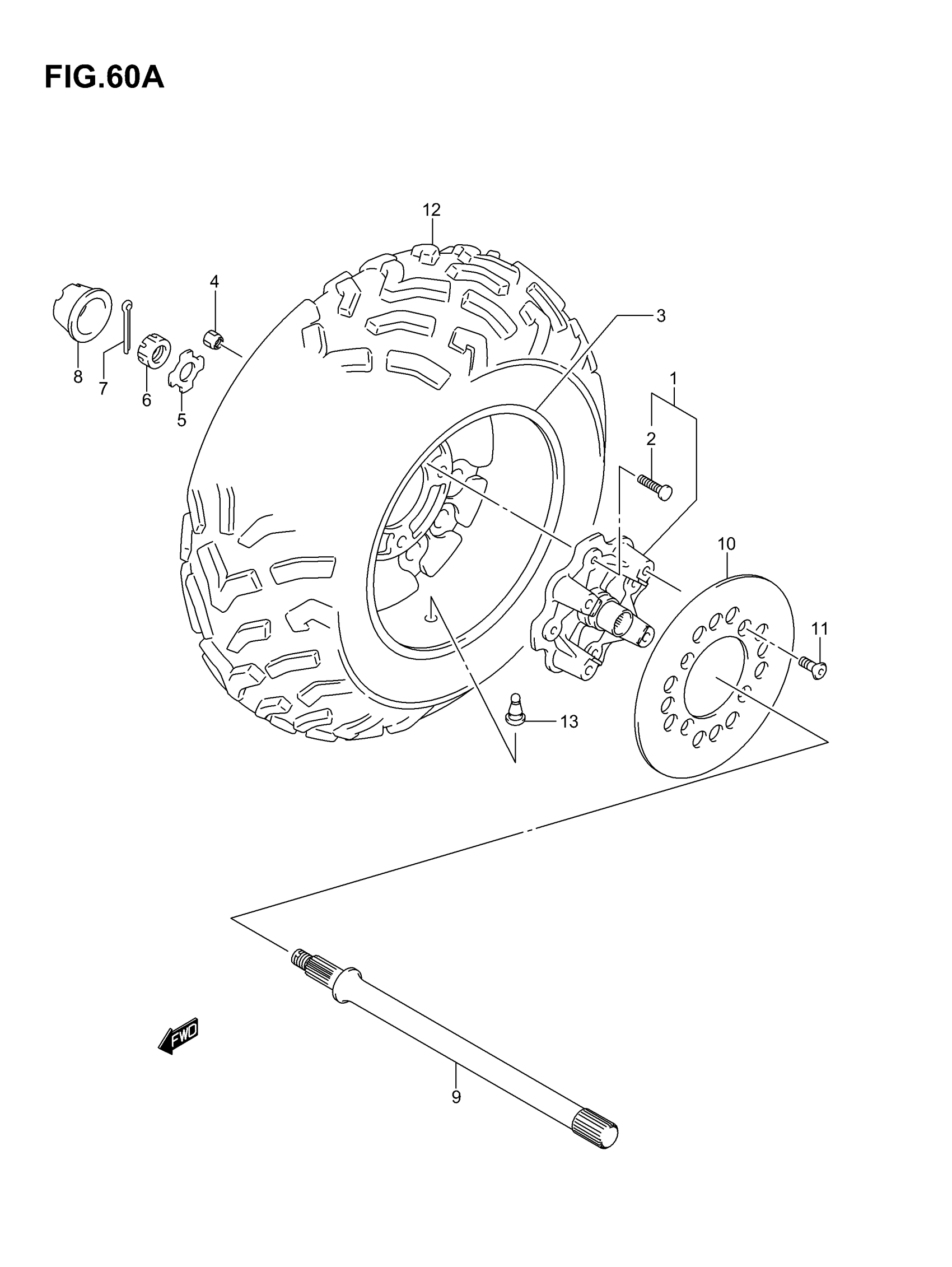 FIG.60A

12

4

3

8

7

6

5

1

2

10

11

13

FWD

9