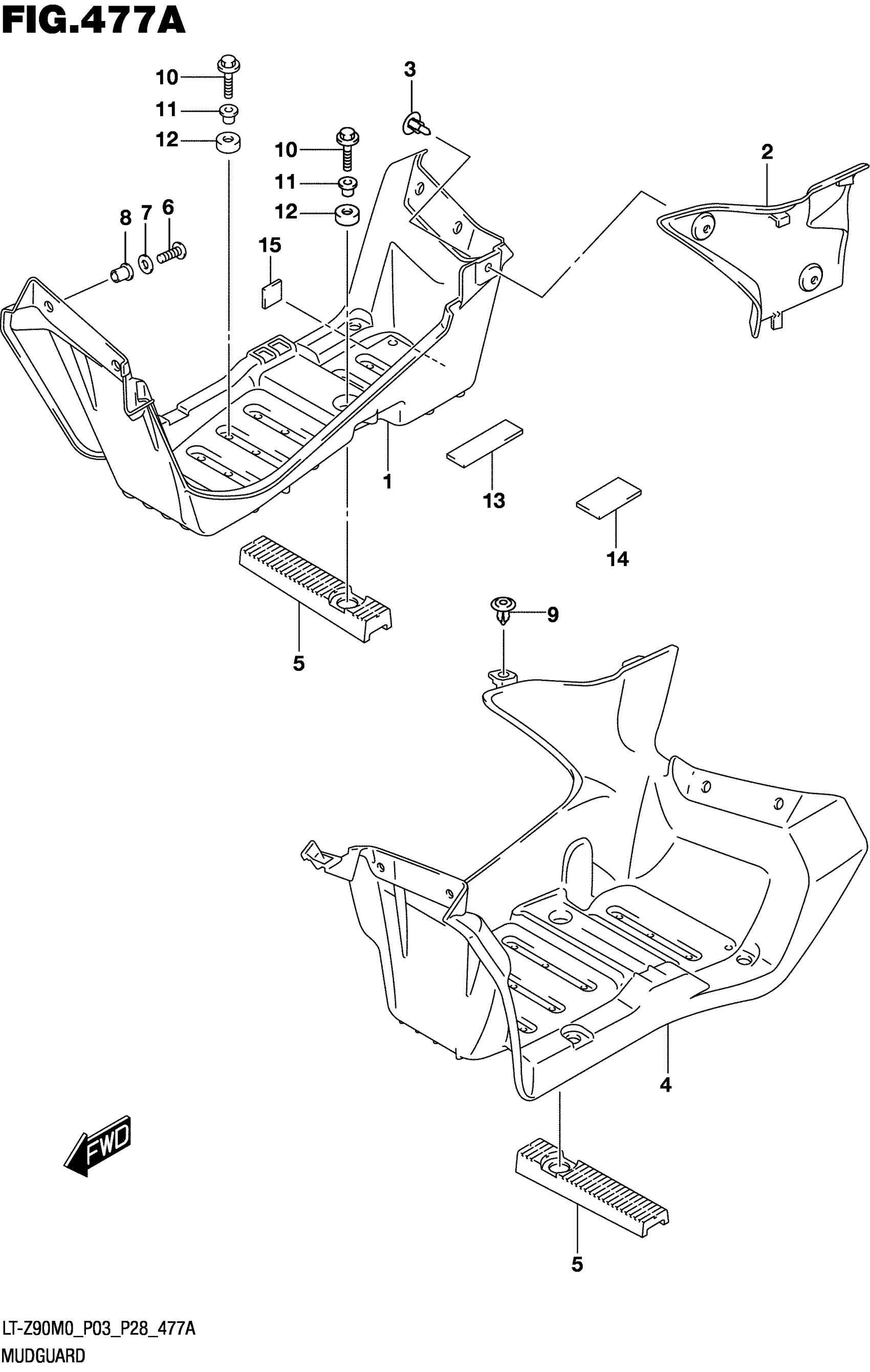 FIG.477A

10
11
12
3
10
11
12
2
8
7
6
15
1
13
14
5
9
4
FWD
5

LT-Z90M0_P03_P28_477A
MUDGUARD