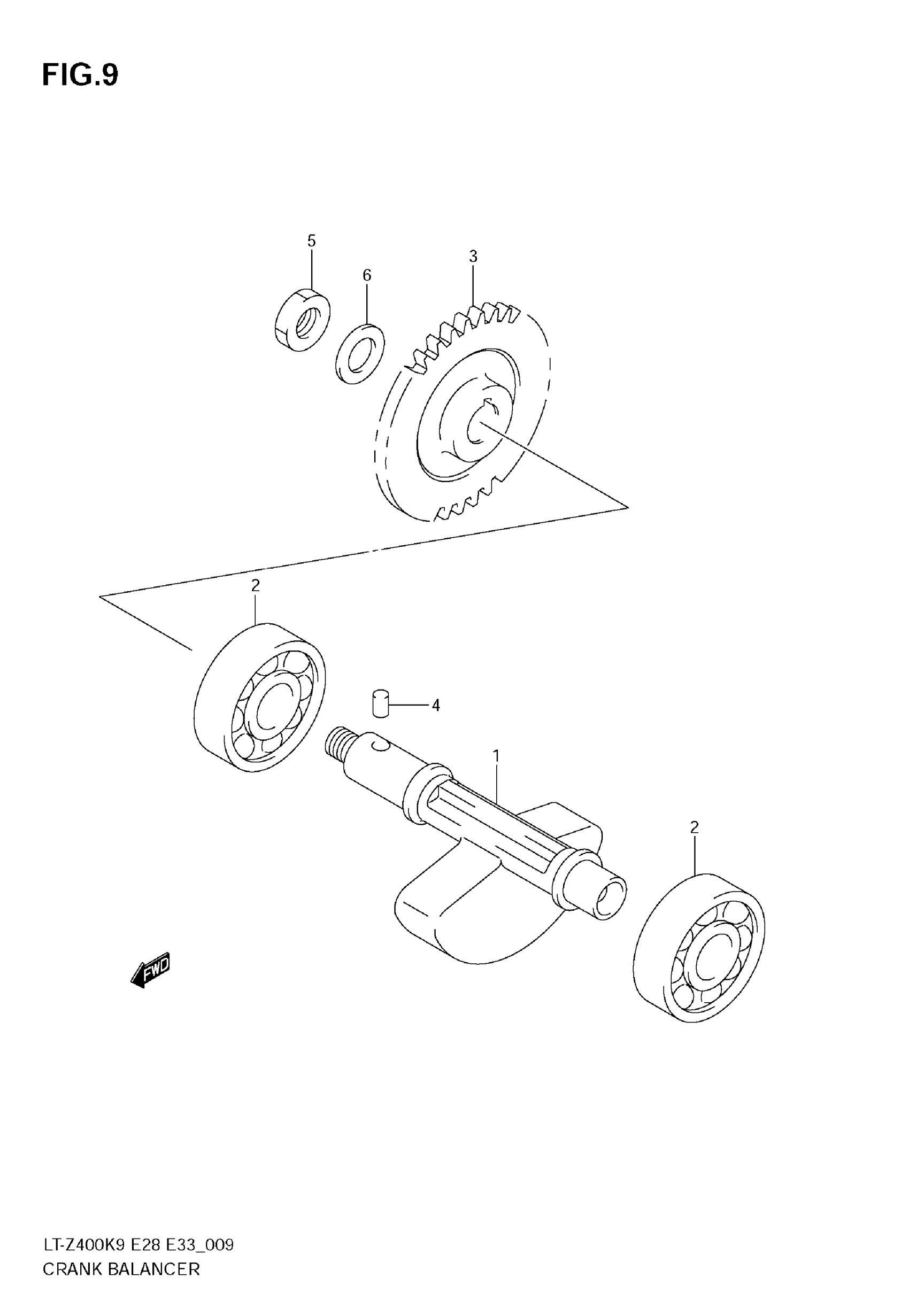 FIG.9

5

6

3

2

4

1

2

FWD

LT-Z400K9 E28 E33_009
CRANK BALANCER