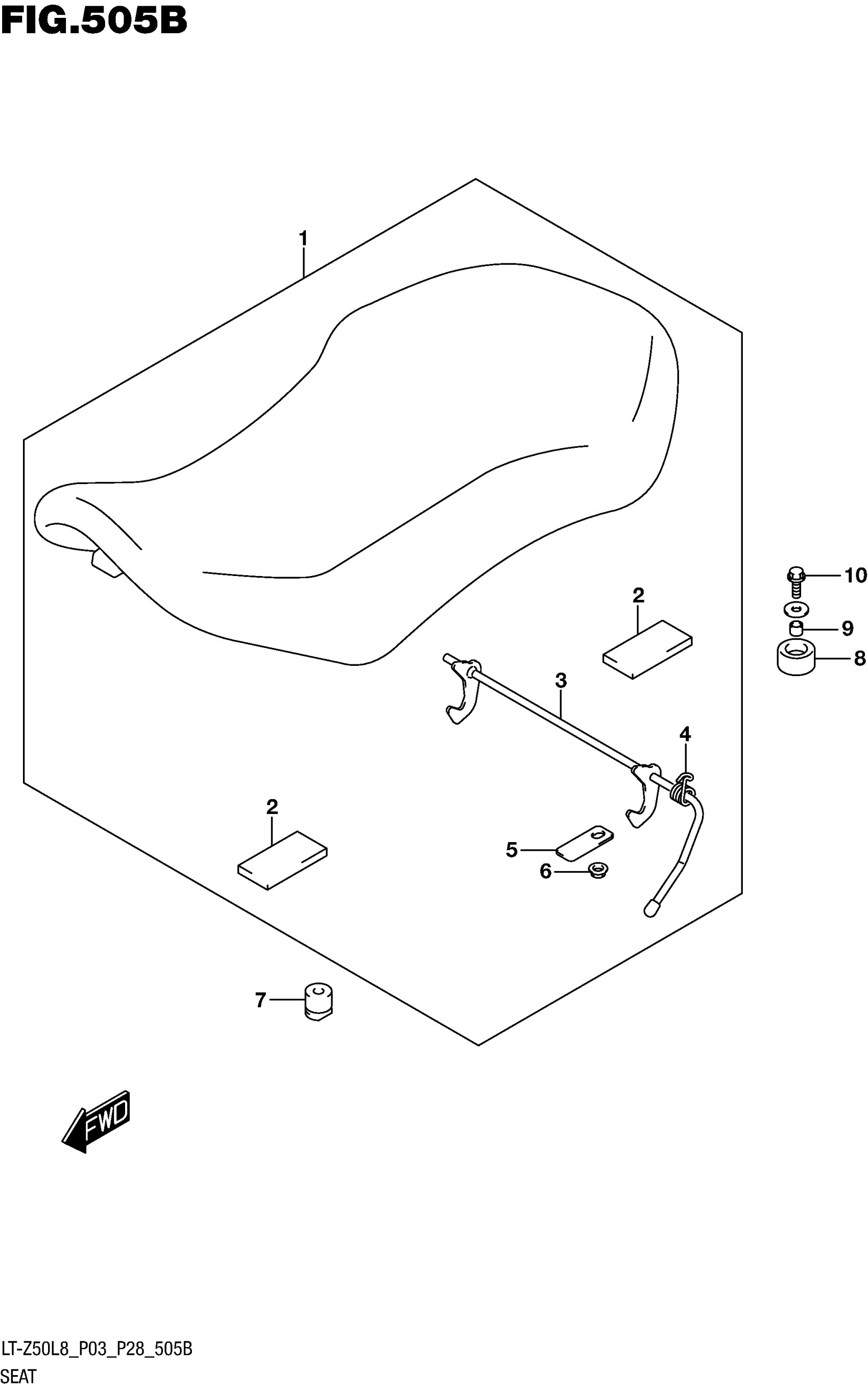 FIG.505B

1

10

2

9

8

3

4

2

5

6

7

FWD

LT-Z50L8_P03_P28_505B
SEAT