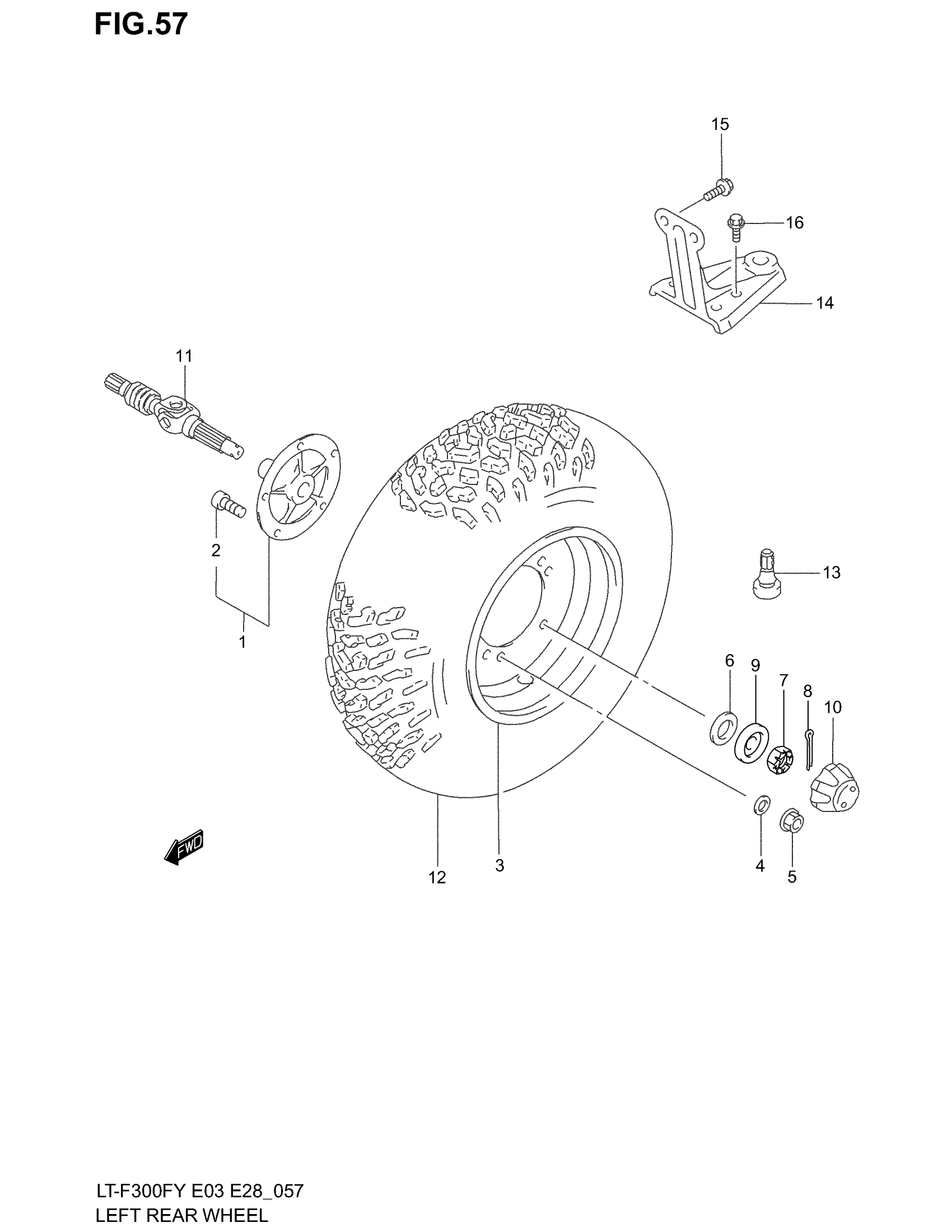 FIG.57

15
16
14
11
2
1
13
6
9
7
8
10
FWD
12
3
4
5

LT-F300FY E03 E28_057
LEFT REAR WHEEL