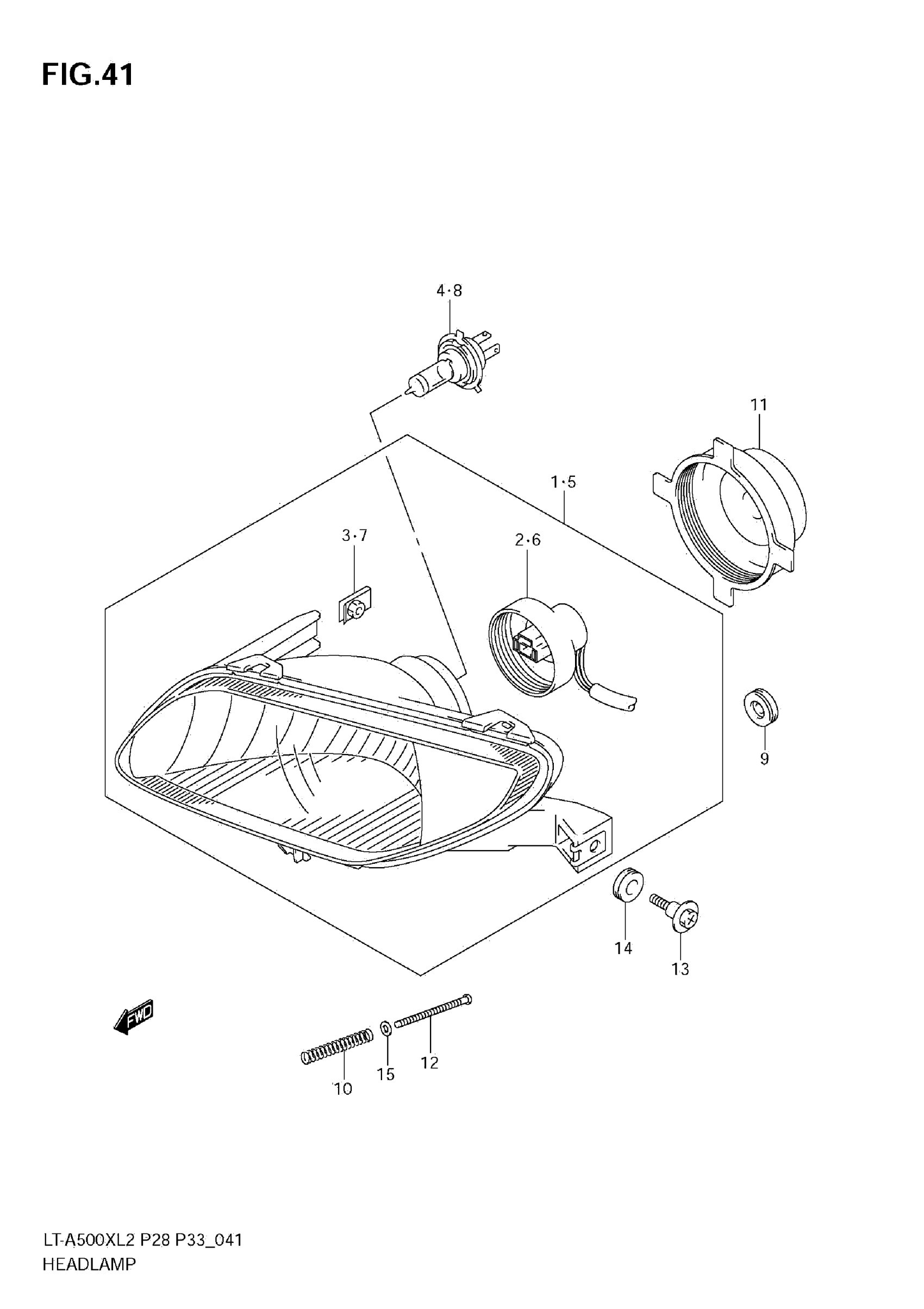 FIG.41

4·8

11

1·5

3·7

2·6

9

14

13

FWD

10

15

12

LT-A500XL2 P28 P33_041
HEADLAMP