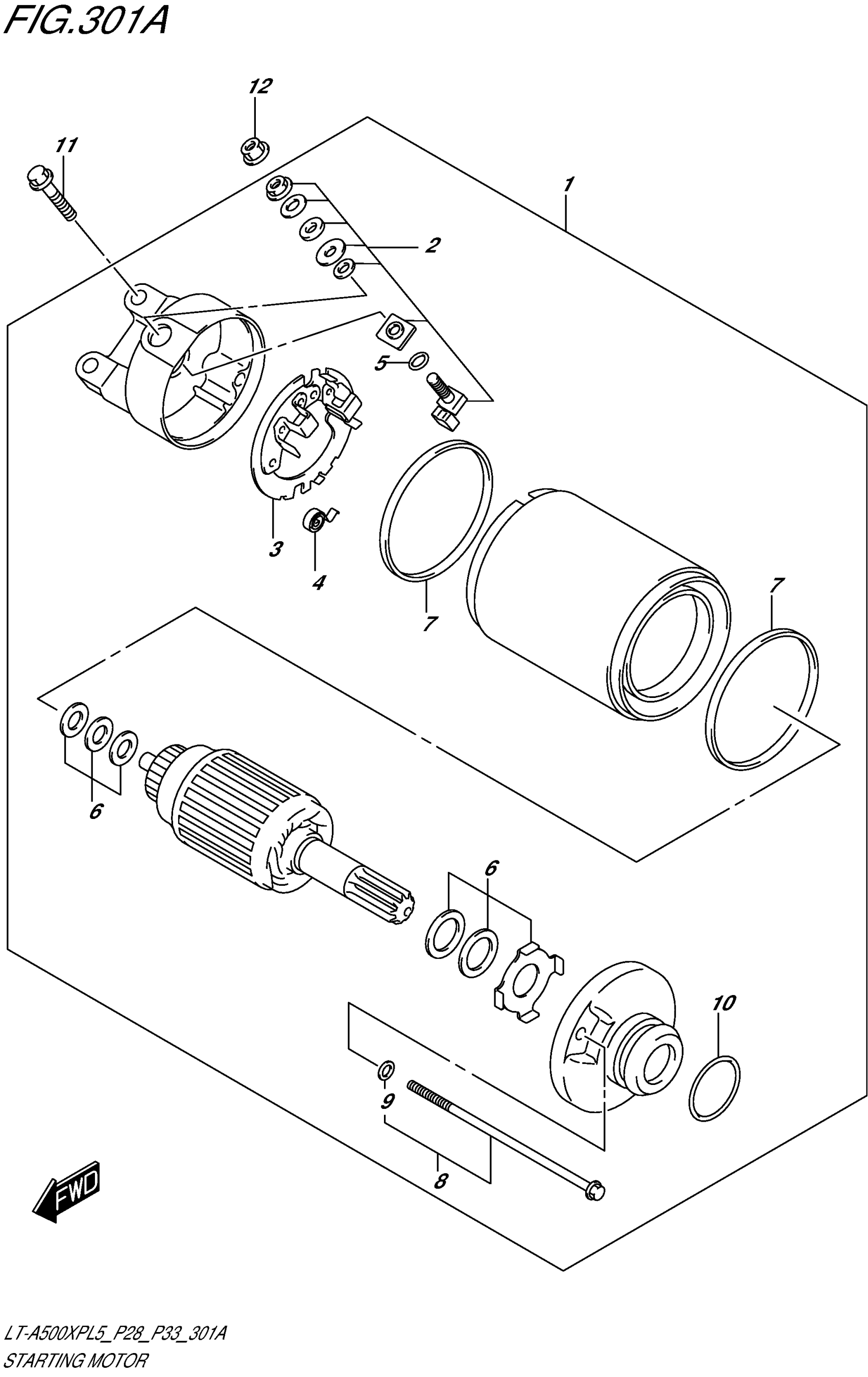 FIG.301A

12

11

1

2

5

3

4

7

7

6

6

10

9

8

FWD

LT-A500XPL5_P28_P33_301A
STARTING MOTOR