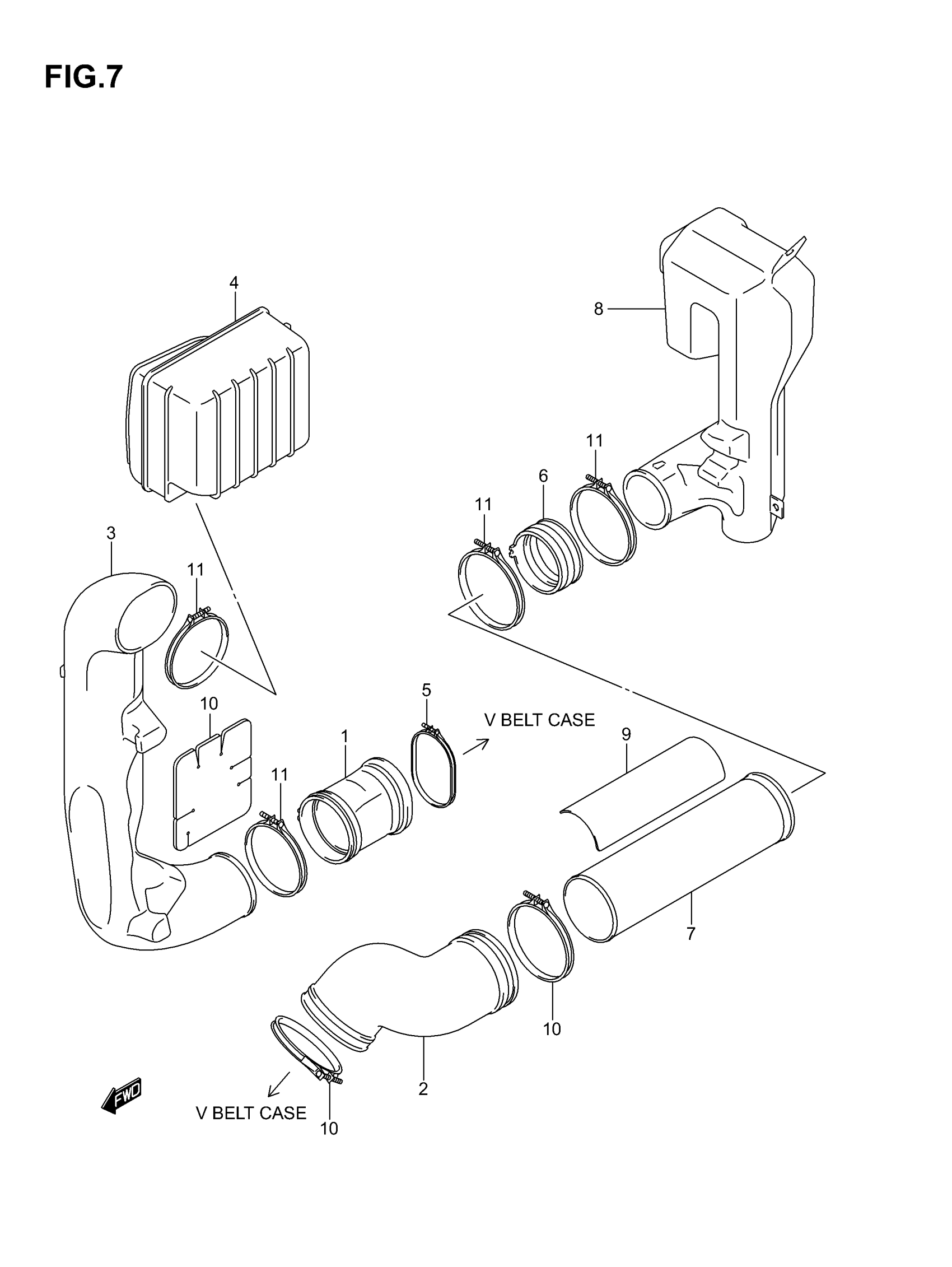 FIG.7

4

8

11

6

11

3

11

10

5

V BELT CASE

1

9

11

7

10

2

FWD

V BELT CASE

10