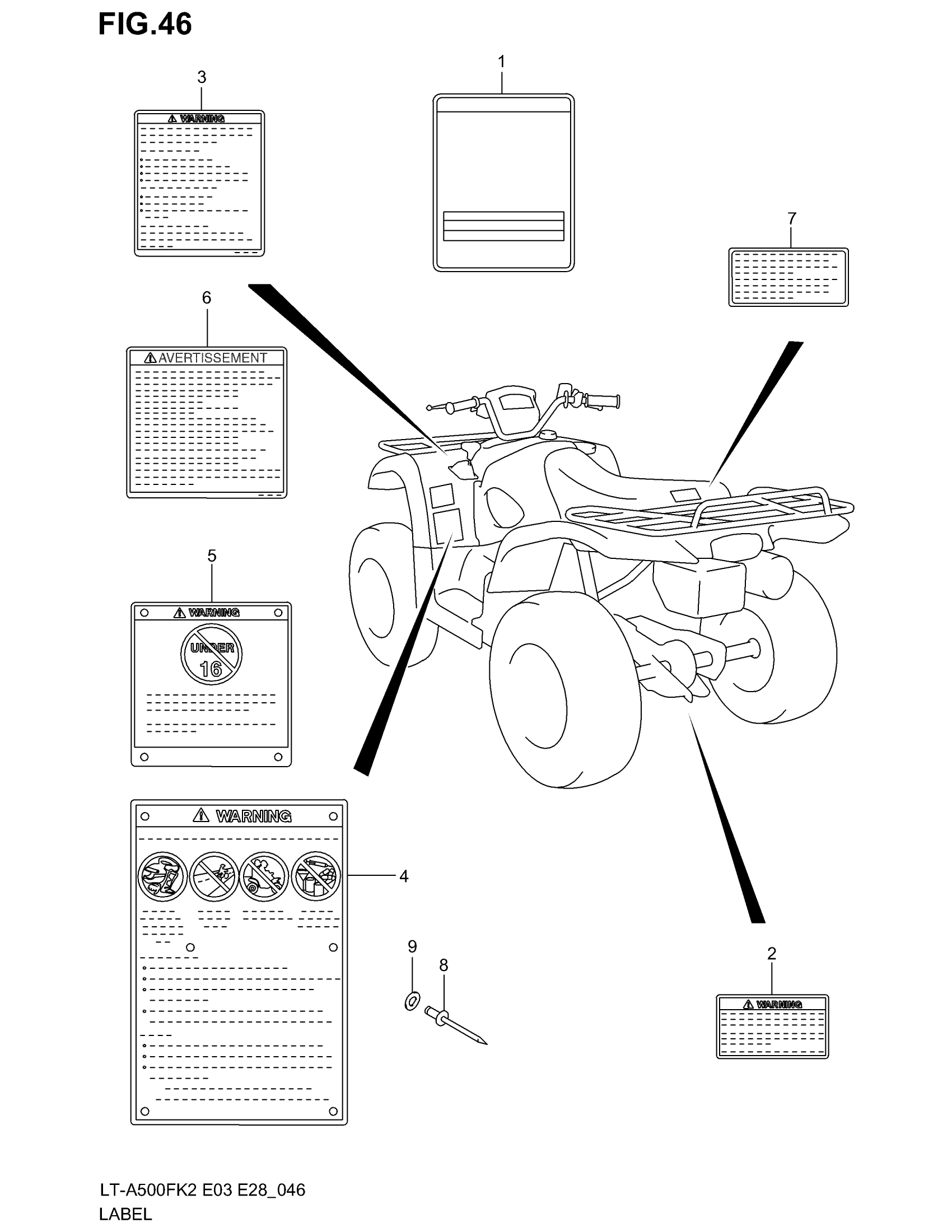 FIG.46

3

WARNING

1

7

6

AVERTISSEMENT

5

WARNING

UNDER 16

WARNING

4

9

8

2

WARNING

LT-A500FK2 E03 E28_046

LABEL