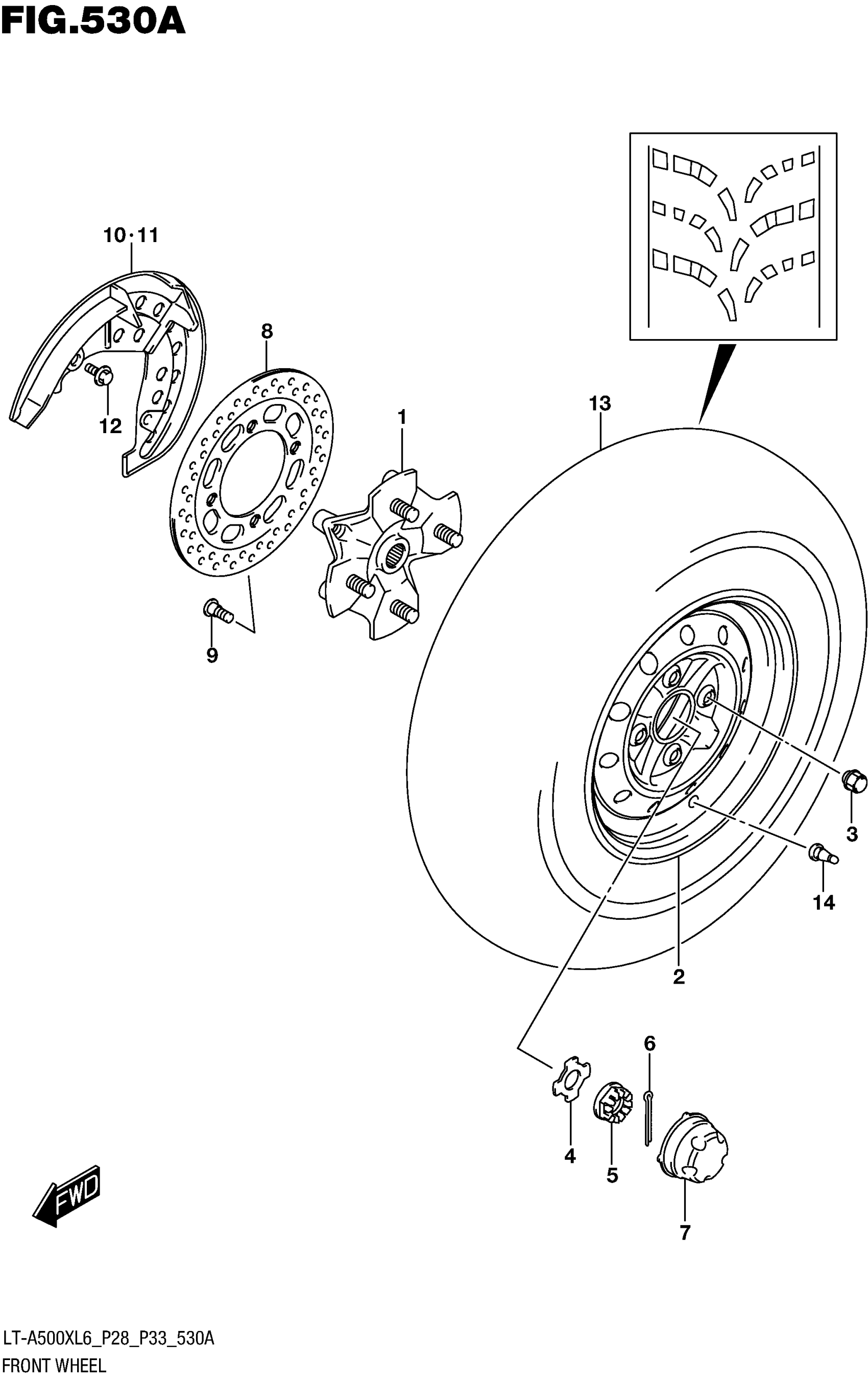 FIG.530A

10·11

8

12

1

13

9

3

14

2

6

4

5

7

FWD

LT-A500XL6_P28_P33_530A
FRONT WHEEL