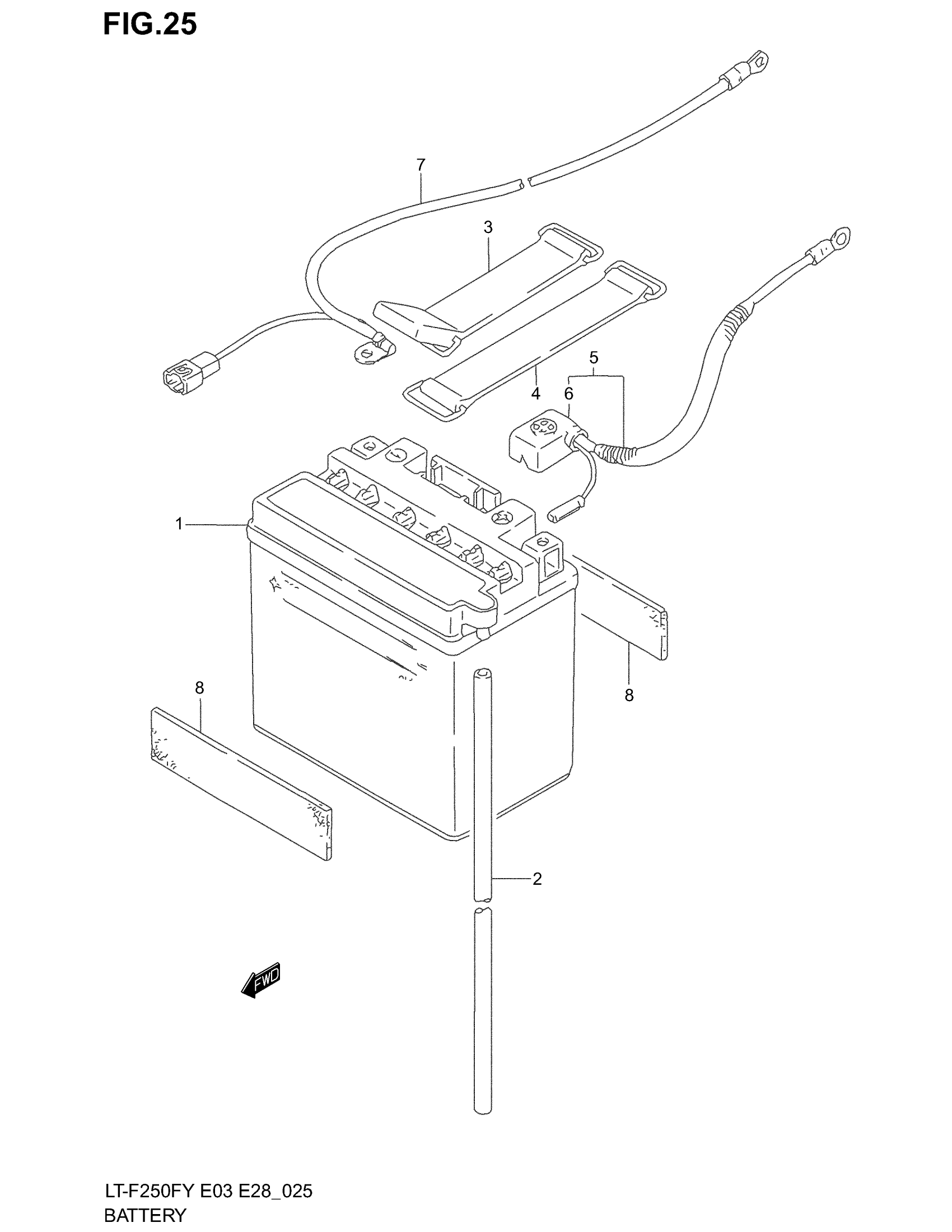 FIG.25

7

3

5

4

6

1

8

8

2

FWD

LT-F250FY E03 E28_025
BATTERY