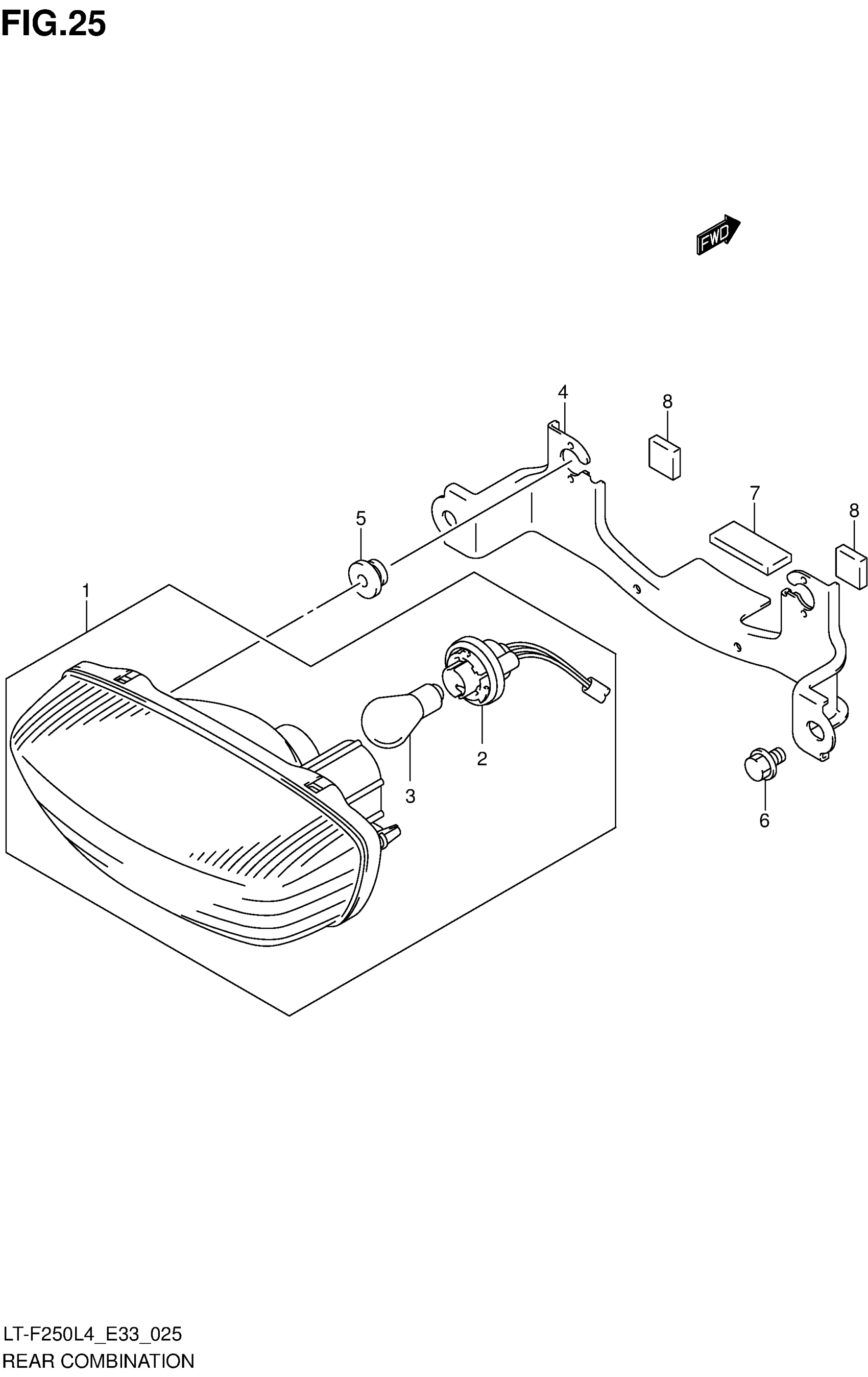 FIG.25

FWD

4
8
7
8
5
1
2
3
6

LT-F250L4_E33_025
REAR COMBINATION