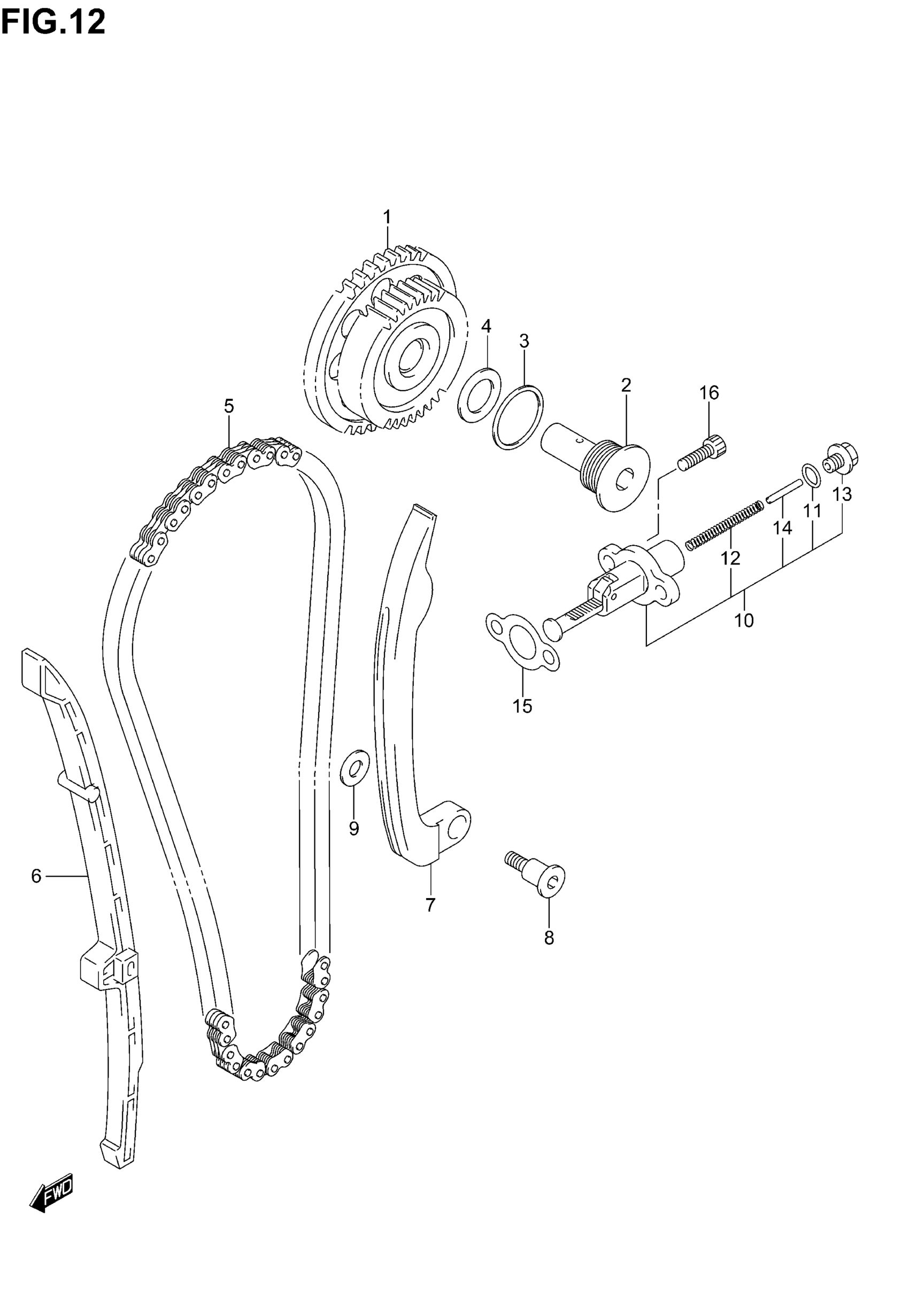 FIG.12

1

4

3

2

16

5

13

11

14

12

10

15

9

6

7

8

FWD