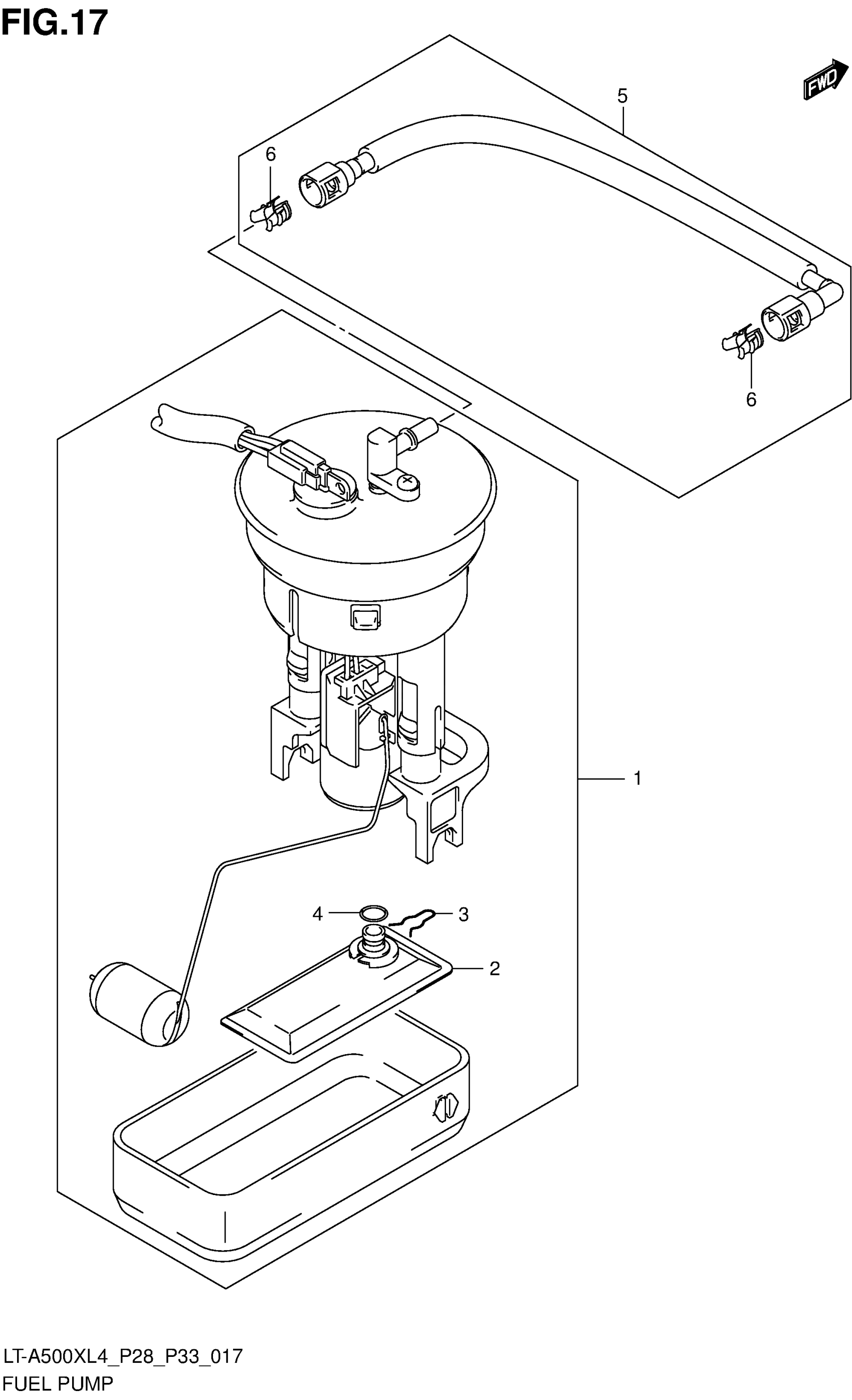 FIG.17

FWD

5

6

6

1

4

3

2

LT-A500XL4_P28_P33_017
FUEL PUMP