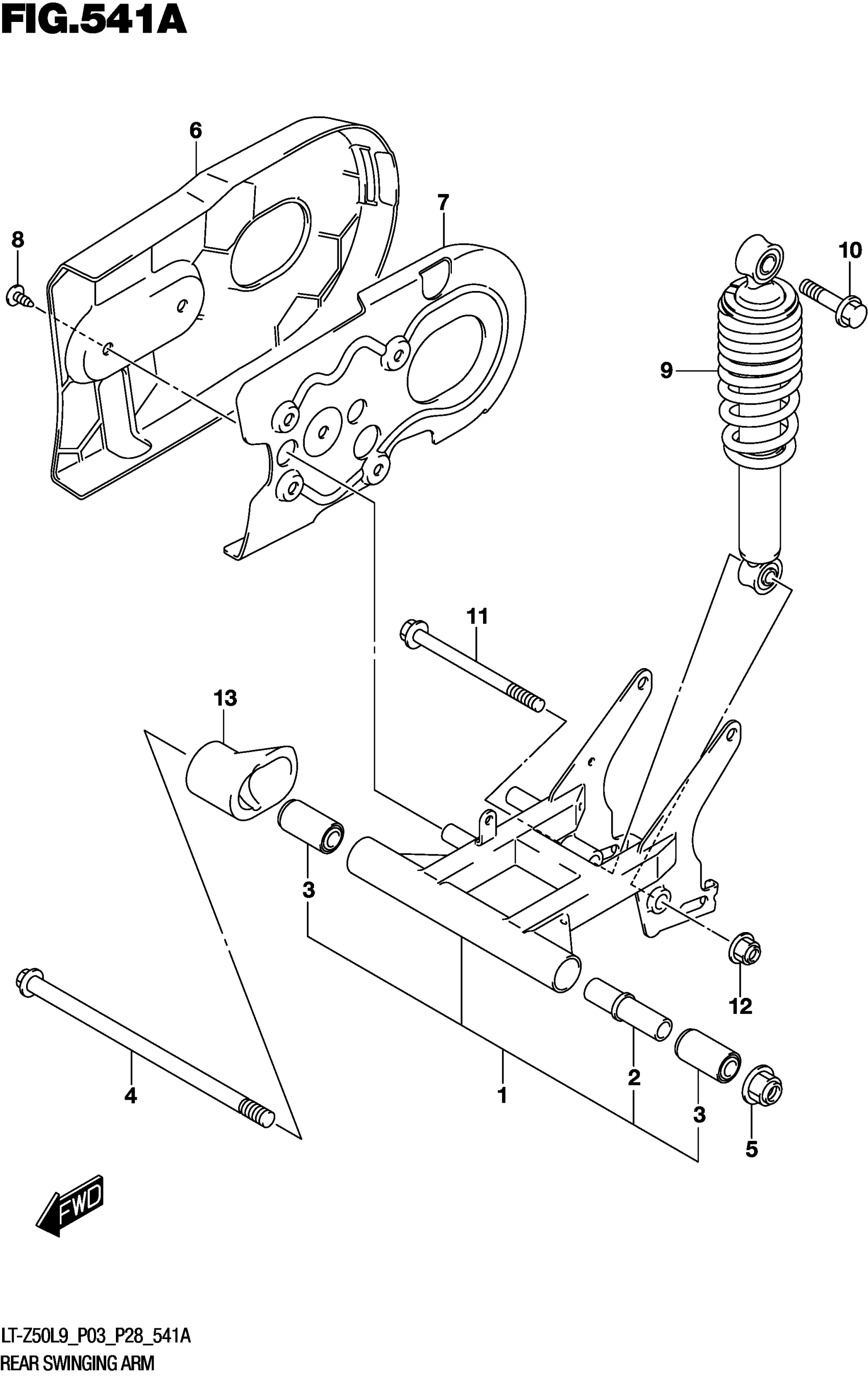 FIG.541A

6

7

8

10

9

11

13

3

12

4

1

2

3

5

FWD

LT-Z50L9_P03_P28_541A
REAR SWINGING ARM