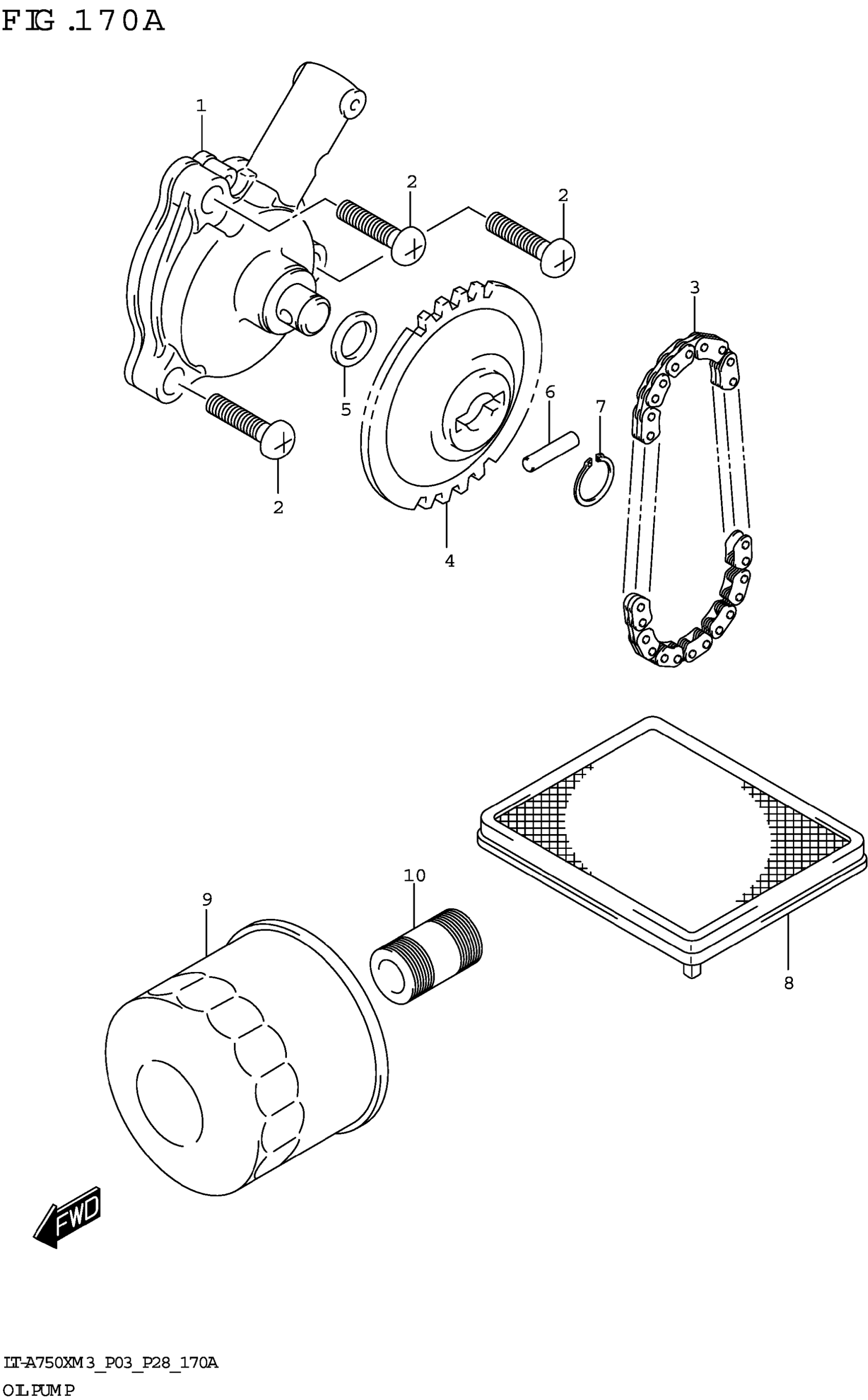 FIG.170A

1

2

2

3

5

6

7

2

4

10

9

8

FWD

LT-A750XM3_P03_P28_170A

OIL PUMP