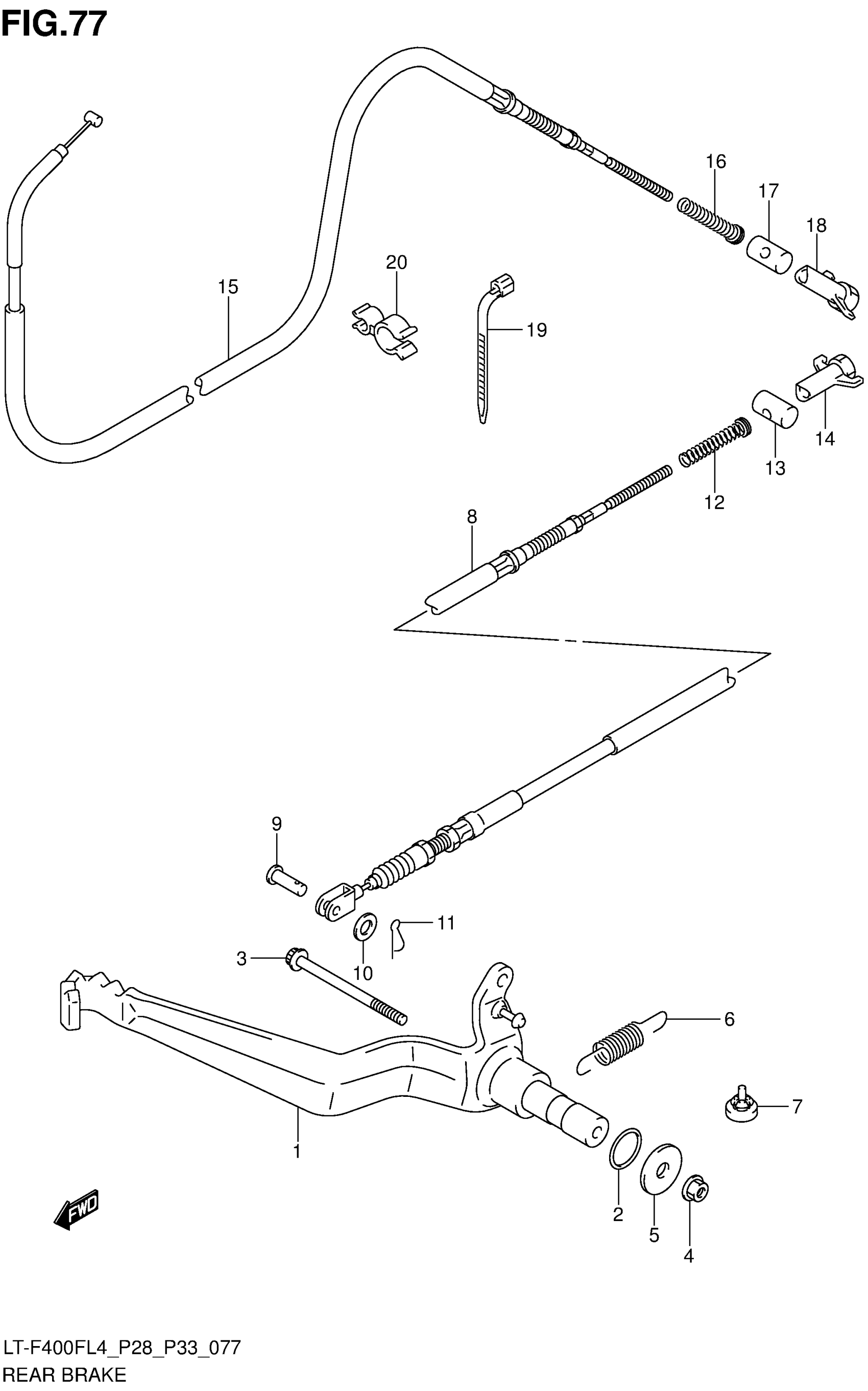 FIG.77

16
17
18
20
15
19
14
13
12
8
9
11
3
10
6
7
1
2
5
4
FWD

LT-F400FL4_P28_P33_077
REAR BRAKE