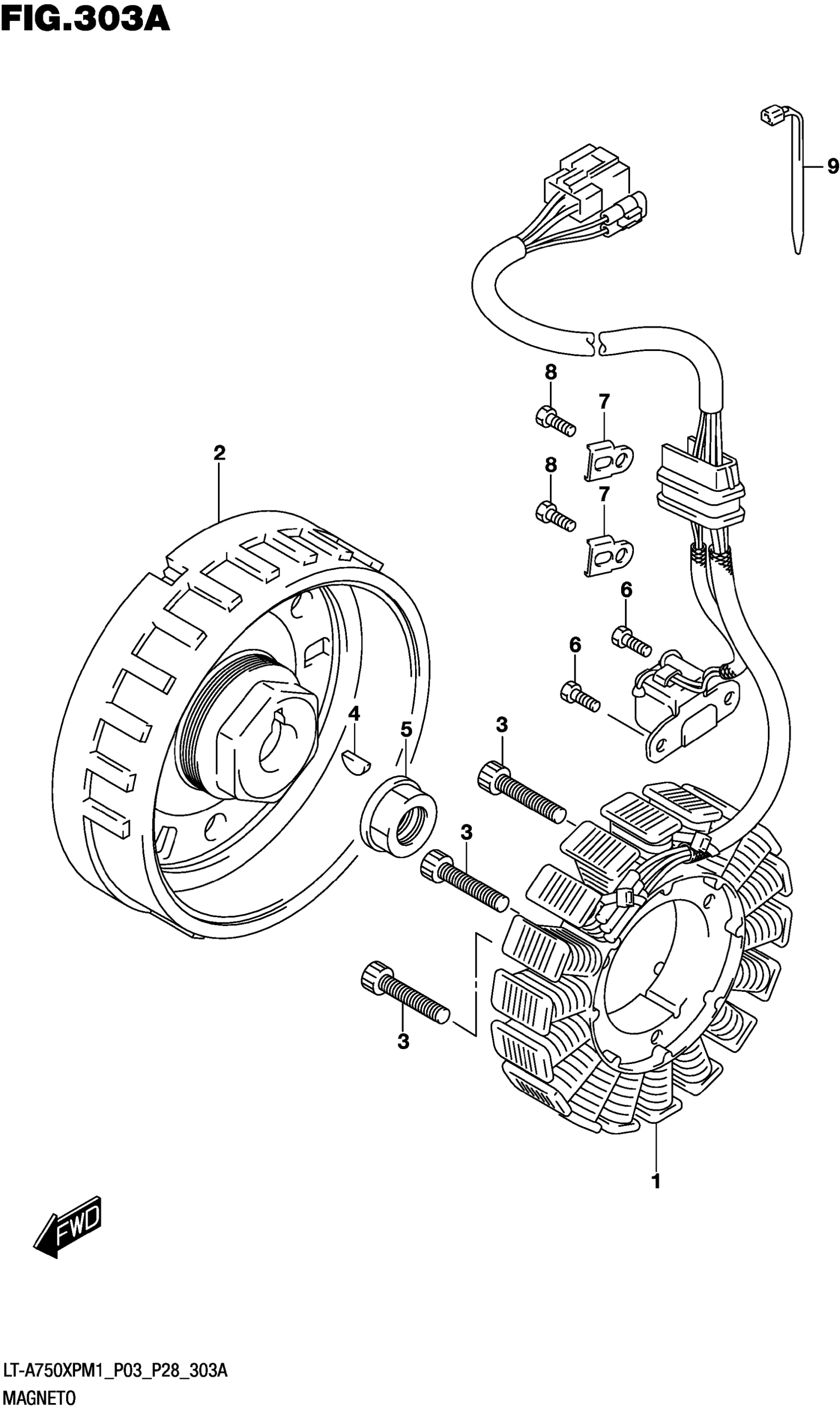 FIG.303A

9

8

7

8

7

2

6

6

4

5

3

3

3

1

FWD

LT-A750XPM1_P03_P28_303A

MAGNETO