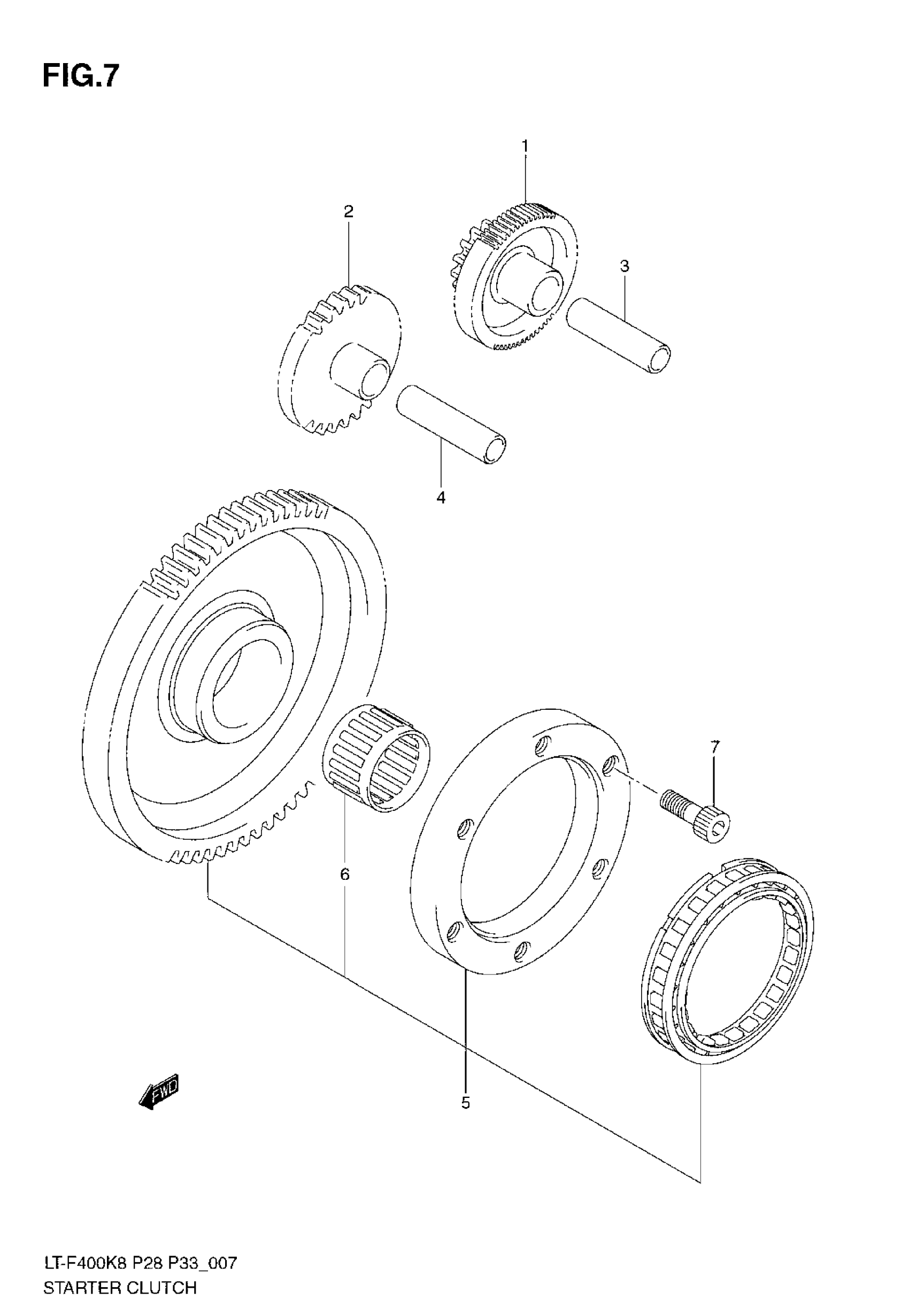 FIG.7

1

2

3

4

7

6

5

FWD

LT-F400K8 P28 P33_007
STARTER CLUTCH