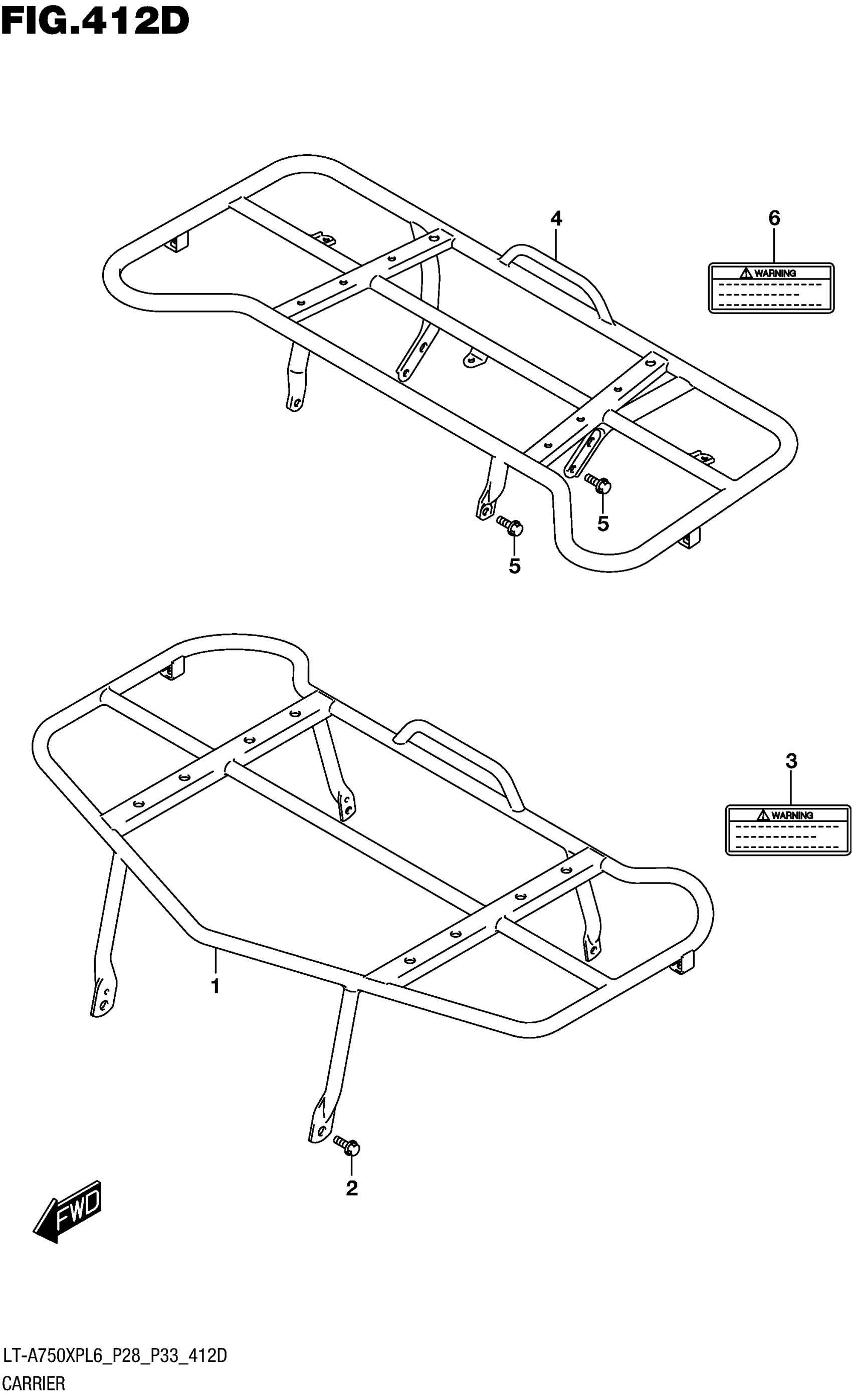 FIG.412D

4

6

WARNING

5

5

3

WARNING

1

2

FWD

LT-A750XPL6_P28_P33_412D
CARRIER