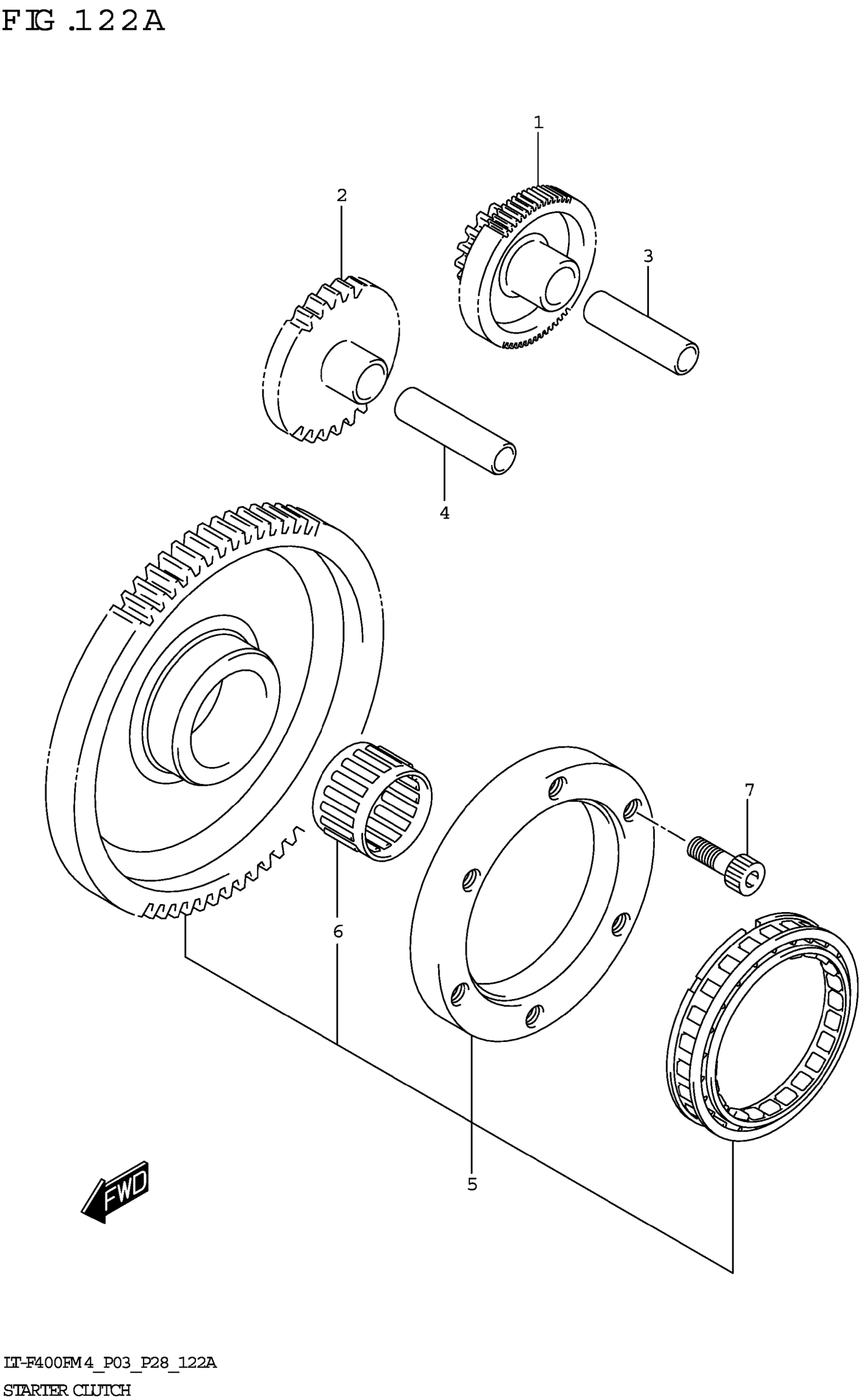 FIG.122A

1

2

3

4

7

6

5

FWD

LT-F400FM4_P03_P28_122A
STARTER CLUTCH