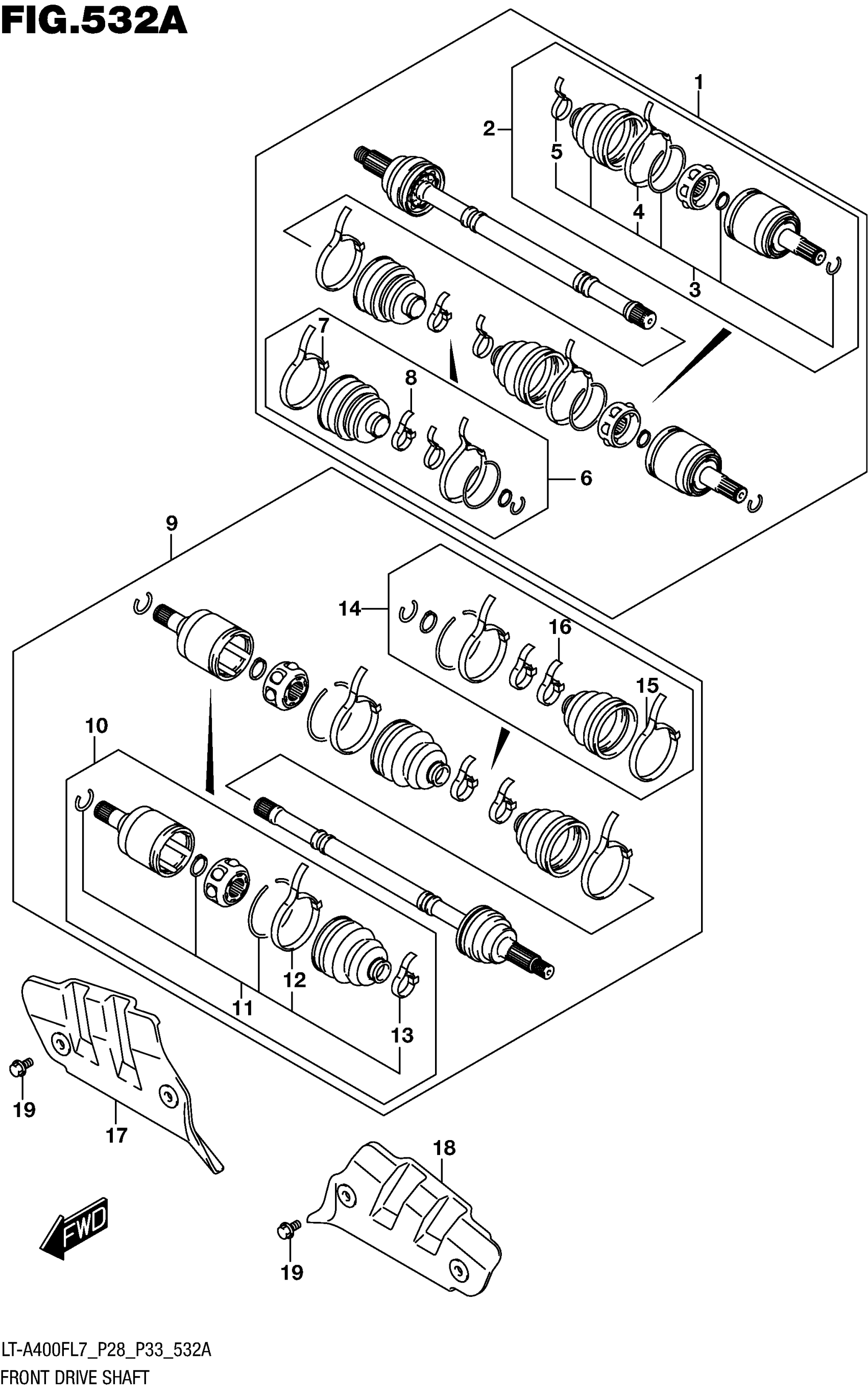 FIG.532A

1
2
5
4
3
7
8
6
9
14
16
15
10
12
11
13
19
17
18
FWD
19

LT-A400FL7_P28_P33_532A
FRONT DRIVE SHAFT