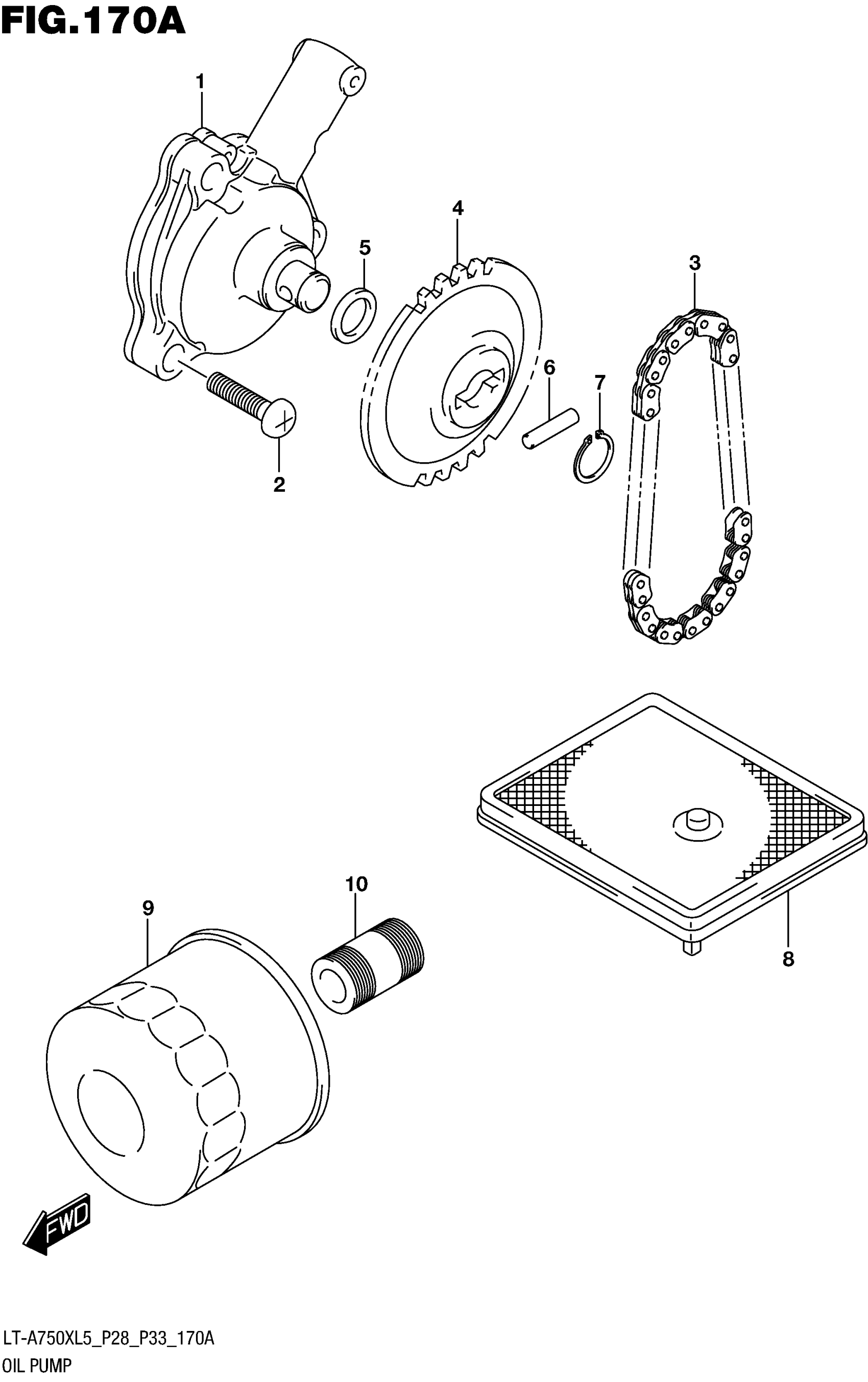 FIG.170A

1

4

5

3

6

7

2

10

9

8

FWD

LT-A750XL5_P28_P33_170A
OIL PUMP