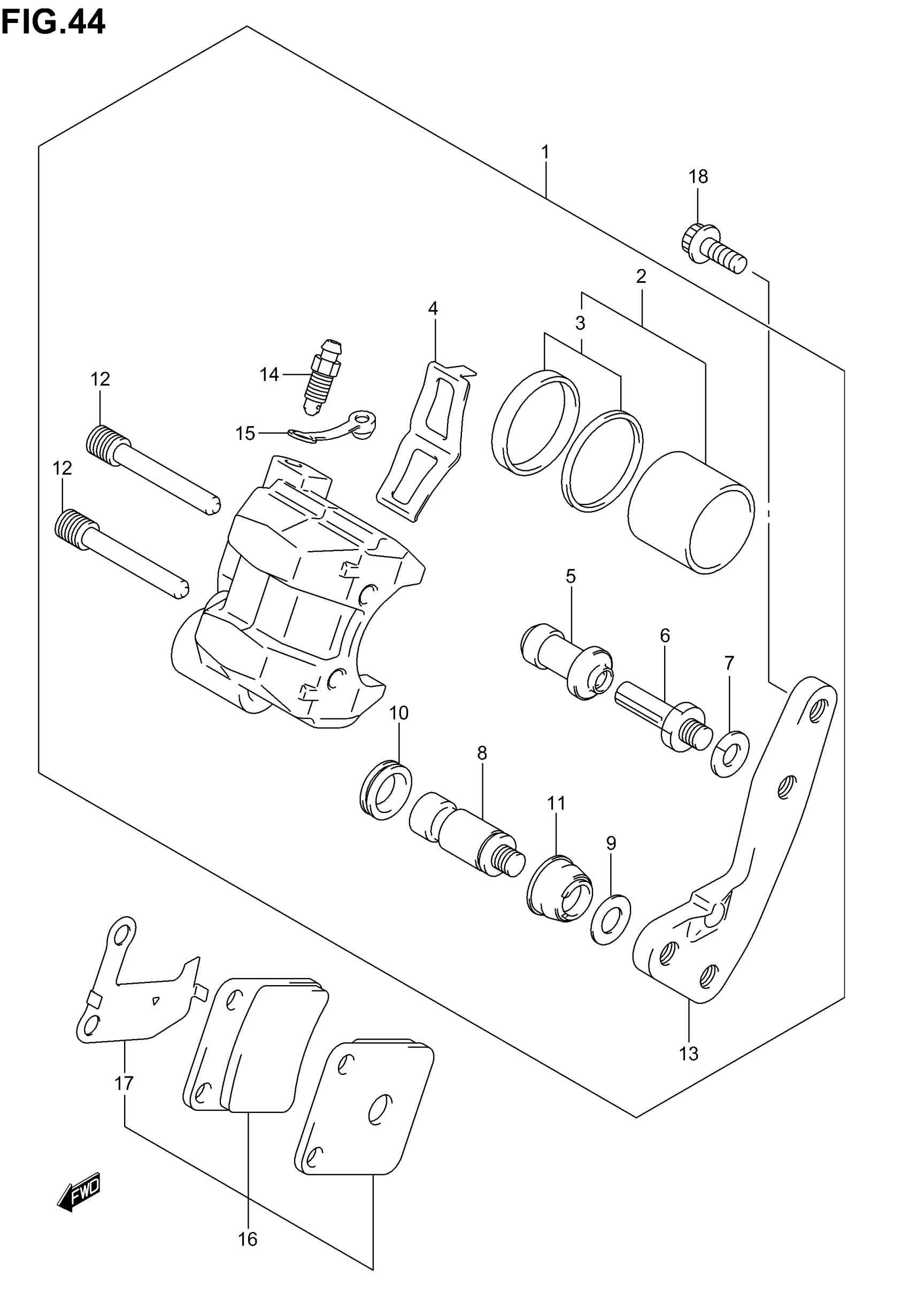 FIG.44

1
18
2
3
4
14
12
15
12
5
6
7
10
8
11
9
13
17
16
FWD