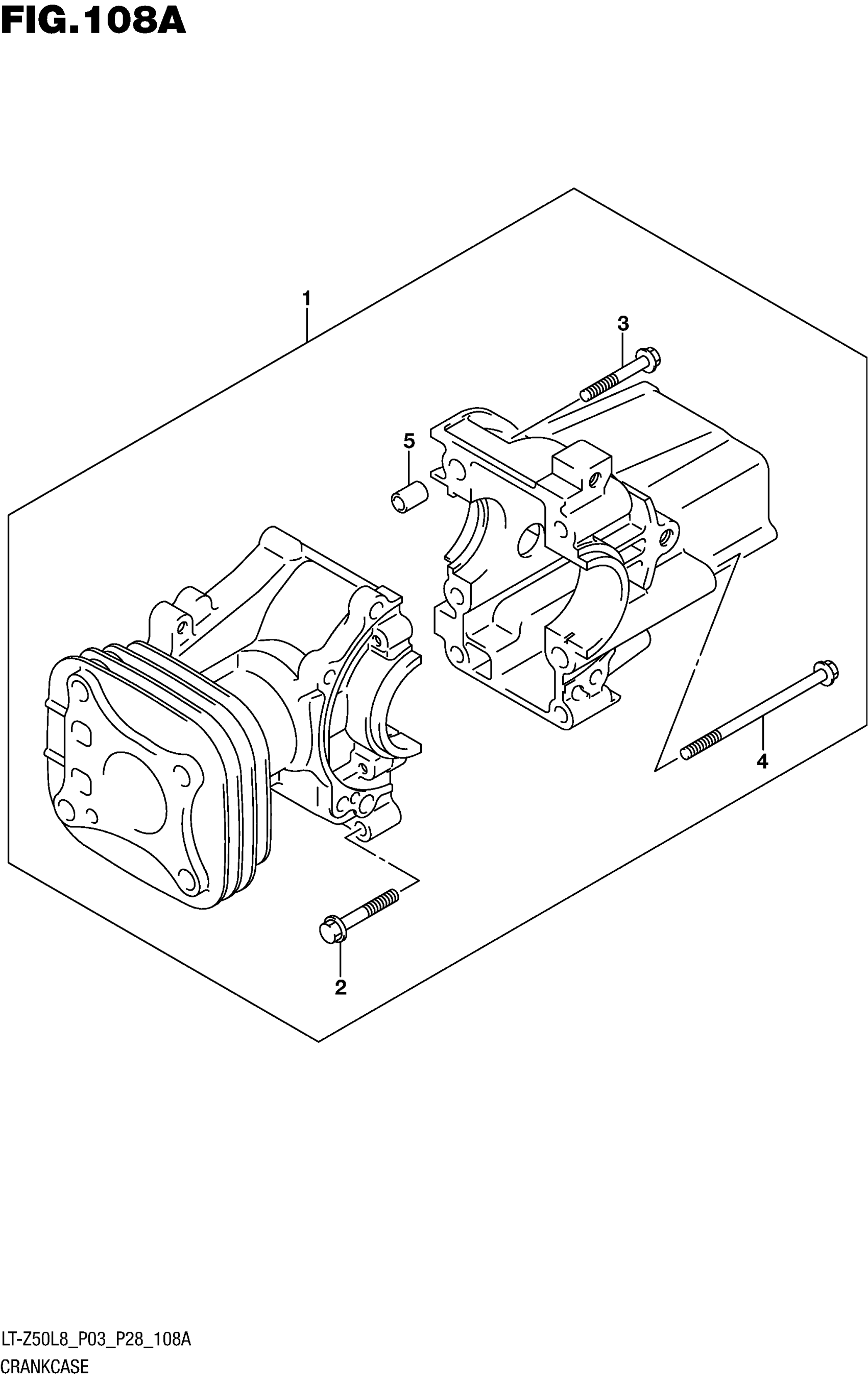 FIG.108A

1

3

5

4

2

LT-Z50L8_P03_P28_108A
CRANKCASE