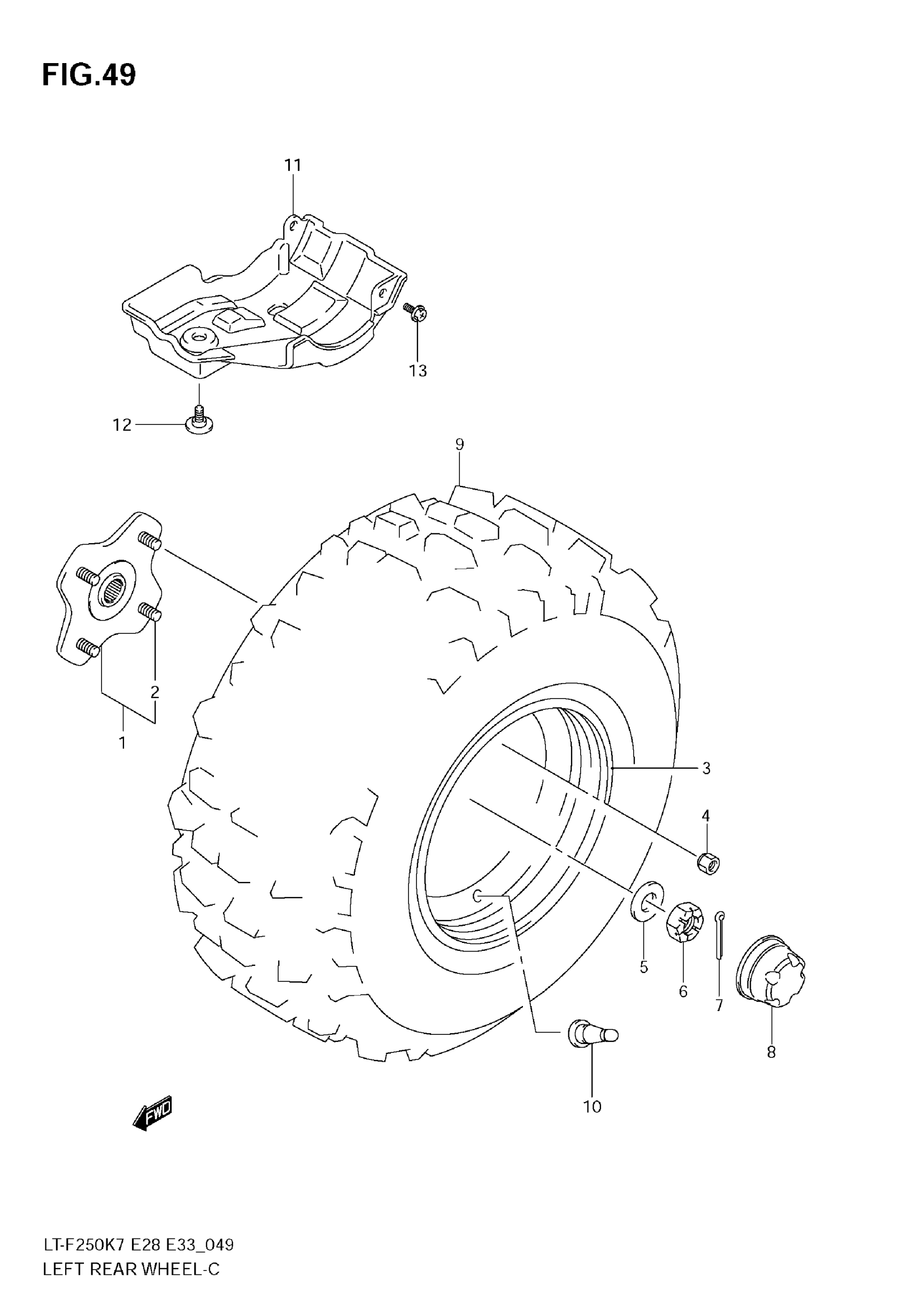 FIG.49

11

13

12

9

2

1

3

4

5

6

7

8

10

FWD

LT-F250K7 E28 E33_049
LEFT REAR WHEEL-C