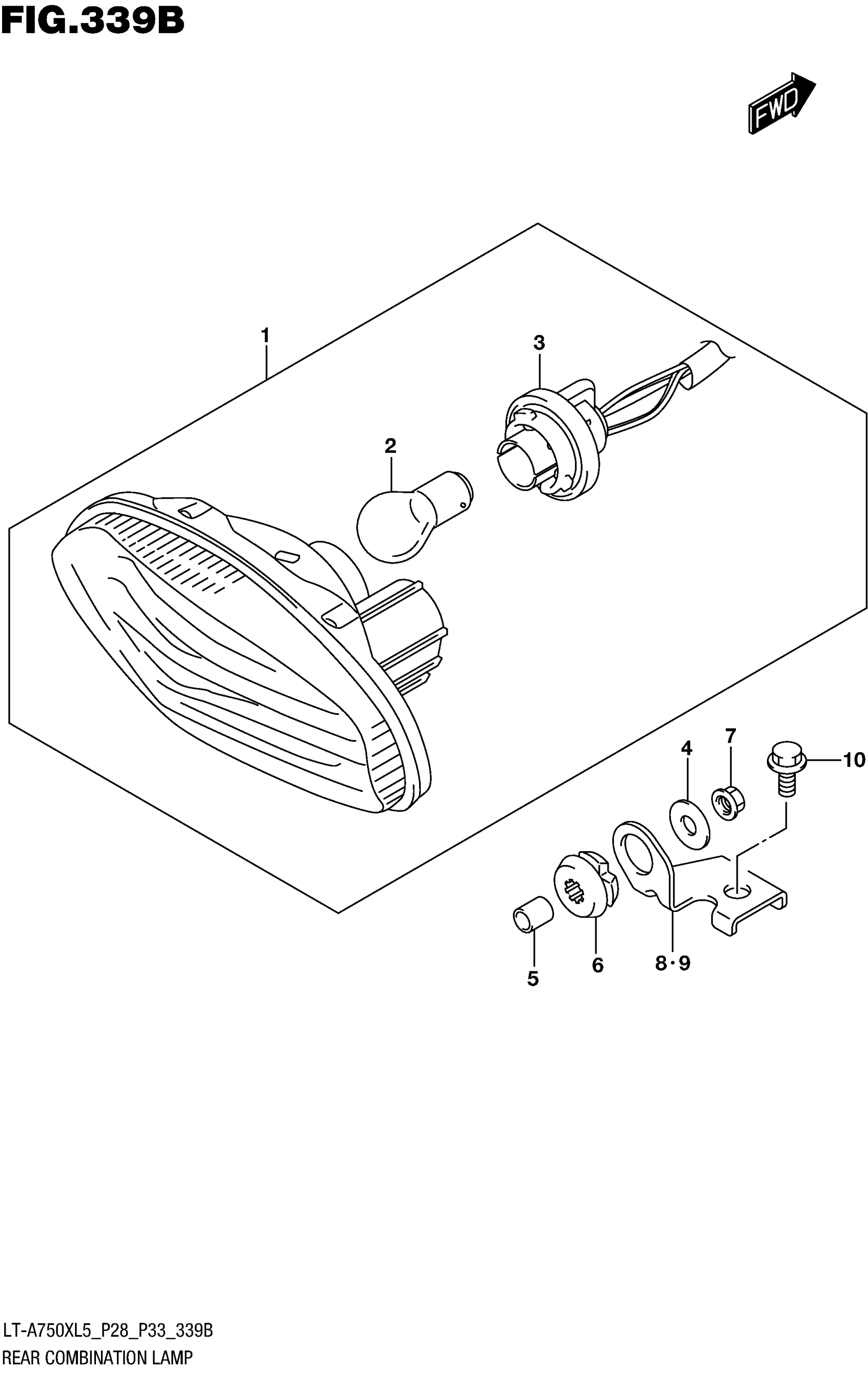 FIG.339B

FWD

1

3

2

4

7

10

5

6

8·9

LT-A750XL5_P28_P33_339B

REAR COMBINATION LAMP